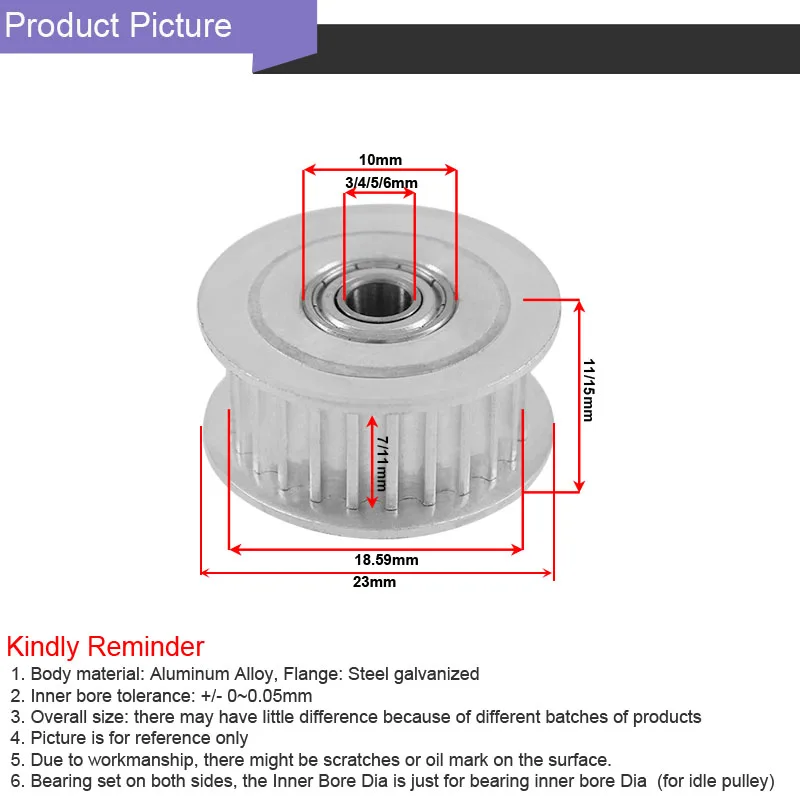 Product Picture

10mm

3/4/5/6mm

11/15mm

7/11mm

18.59mm

23mm

Kindly Reminder

1. Body material: Aluminum Alloy, Flange: Steel galvanized
2. Inner bore tolerance: +/- 0~0.05mm
3. Overall size: there may have little difference because of different batches of products
4. Picture is for reference only
5. Due to workmanship, there might be scratches or oil mark on the surface.
6. Bearing set on both sides, the Inner Bore Dia is just for bearing inner bore Dia (for idle pulley)