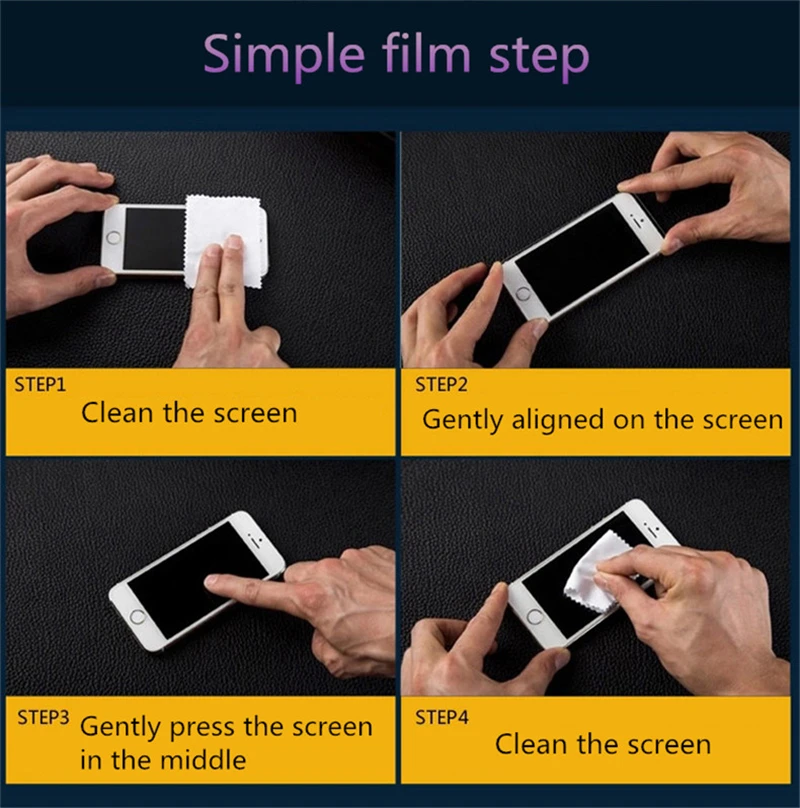 Simple film step

STEP1
Clean the screen

STEP2
Gently aligned on the screen

STEP3 Gently press the screen in the middle

STEP4
Clean the screen