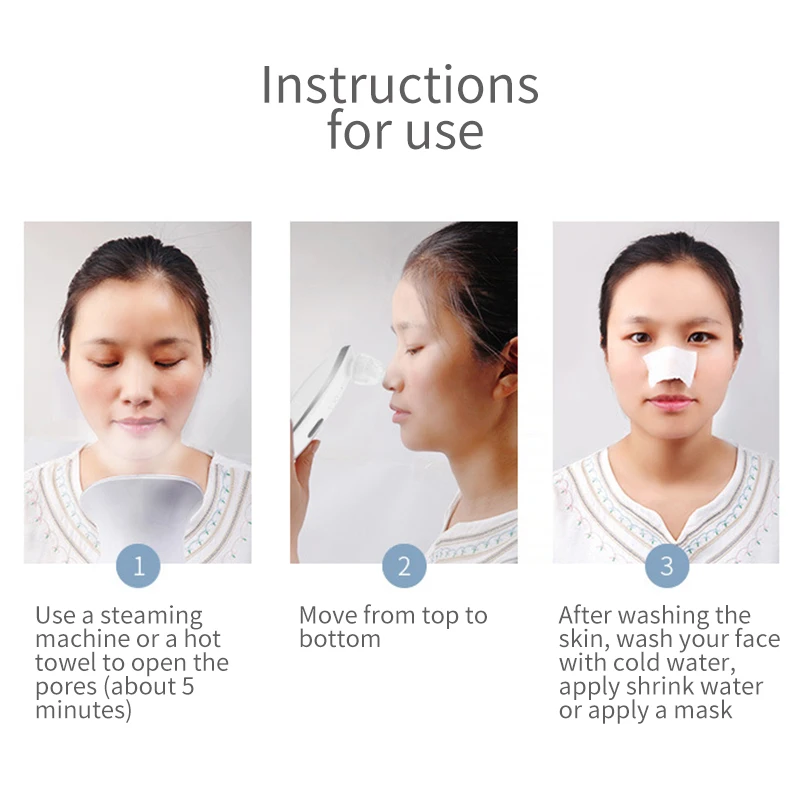 Instructions for use

1

Use a steaming machine or a hot towel to open the pores (about 5 minutes)

2

Move from top to bottom

3

After washing the skin, wash your face with cold water, apply shrink water or apply a mask