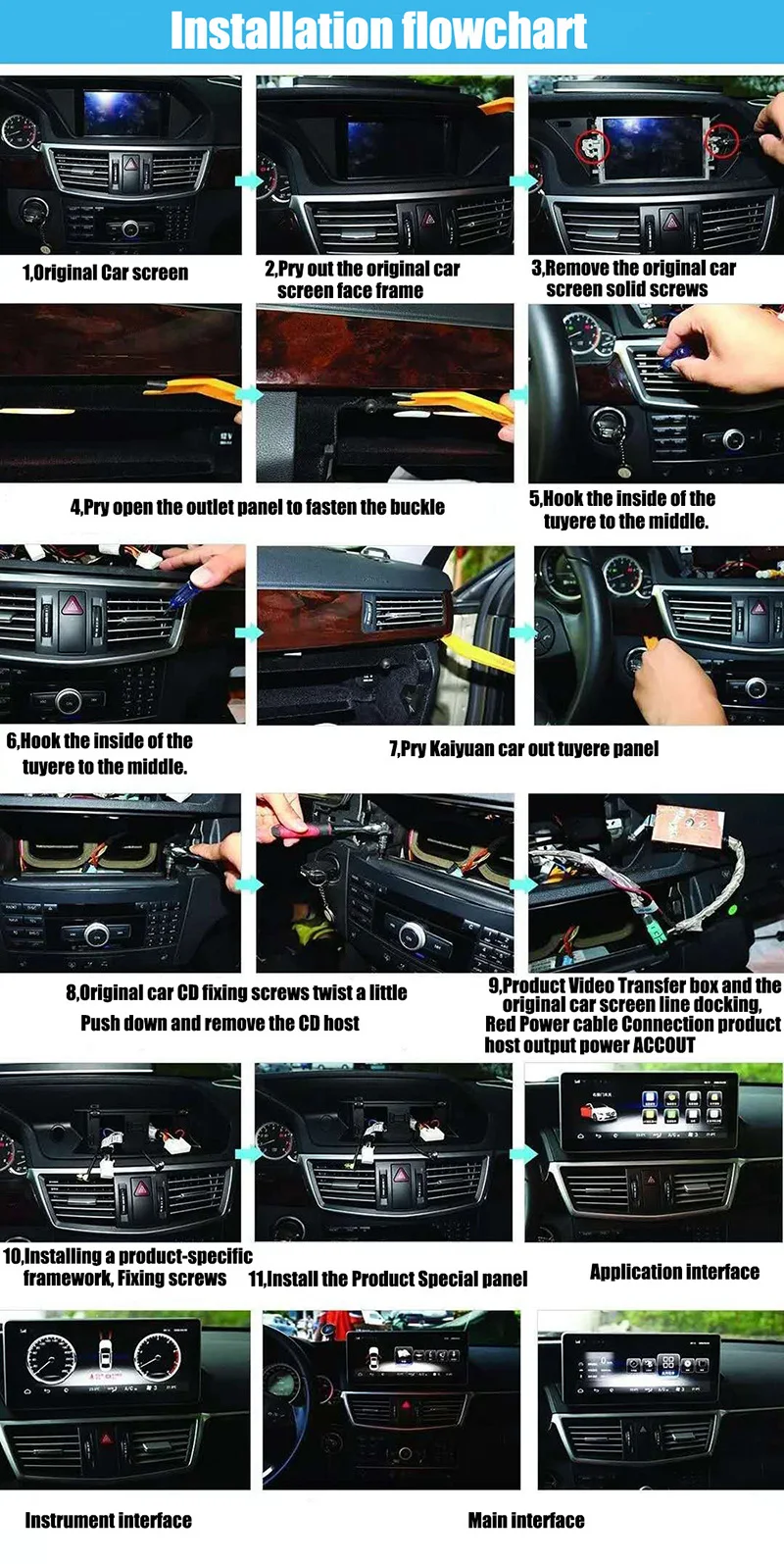 Installation flowchart

1,Original Car screen

2,Pry out the original car screen face frame

3,Remove the original car screen solid screws

4,Pry open the outlet panel to fasten the buckle

5,Hook the inside of the tuyere to the middle.

6,Hook the inside of the tuyere to the middle.

7,Pry Kaiyuan car out tuyere panel

8,Original car CD fixing screws twist a little Push down and remove the CD host

9,Product Video Transfer box and the original car screen line docking, Red Power cable Connection product host output power ACCOUT

10,Installing a product-specific framework, Fixing screws

11,Install the Product Special panel

Application interface

Instrument interface

Main interface