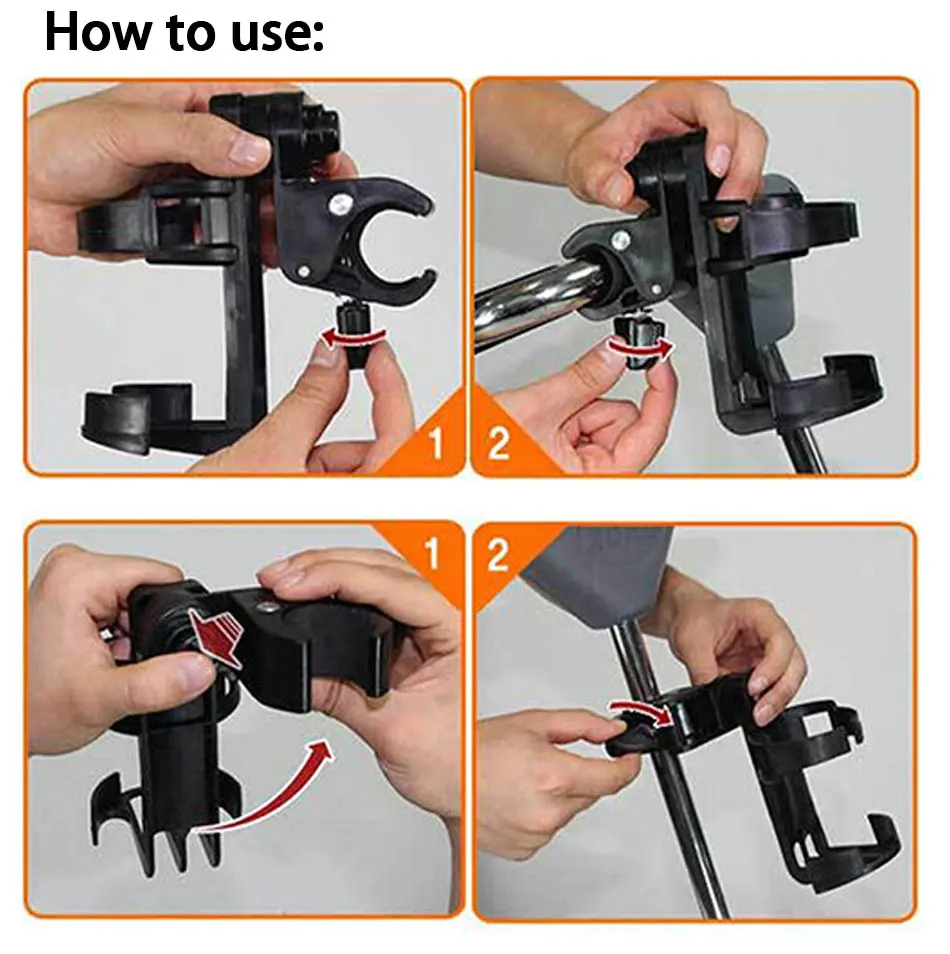 How to use:

1

2

1

2