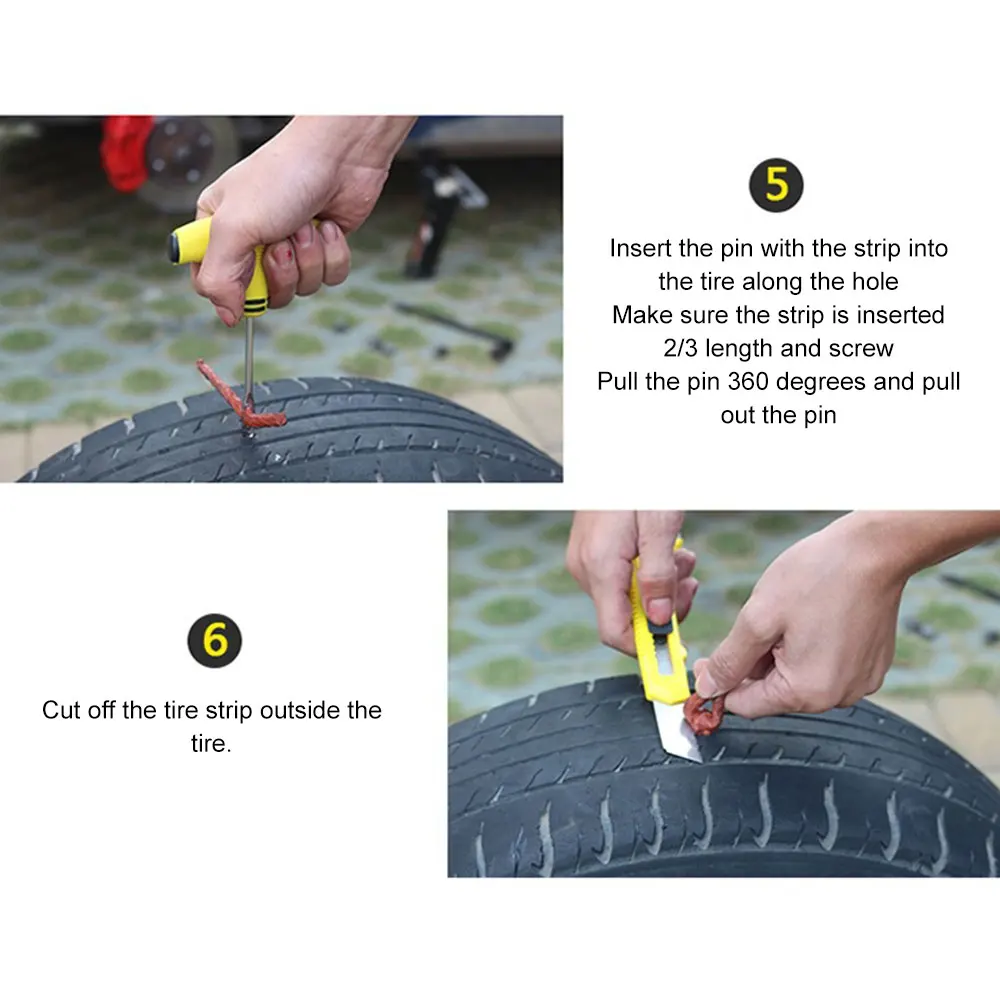 5

Insert the pin with the strip into the tire along the hole
Make sure the strip is inserted 2/3 length and screw
Pull the pin 360 degrees and pull out the pin

6

Cut off the tire strip outside the tire.