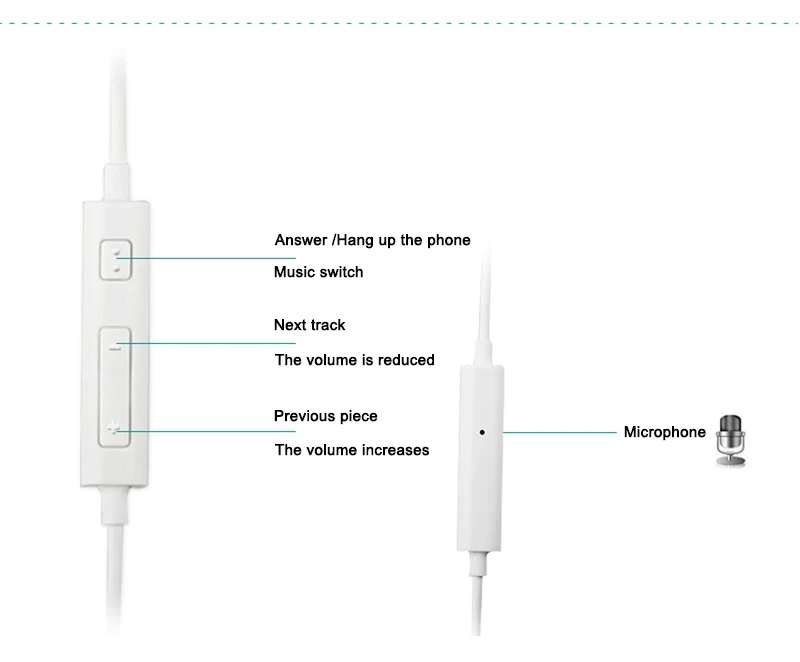 Answer /Hang up the phone
Music switch

Next track
The volume is reduced

Previous piece
The volume increases

Microphone