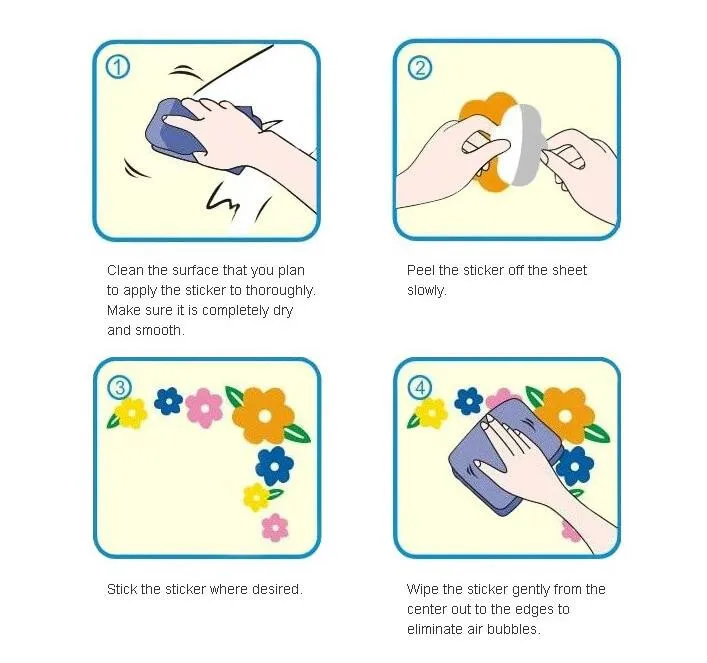 ①

Clean the surface that you plan to apply the sticker to thoroughly. Make sure it is completely dry and smooth.

②

Peel the sticker off the sheet slowly.

③

Stick the sticker where desired.

④

Wipe the sticker gently from the center out to the edges to eliminate air bubbles.