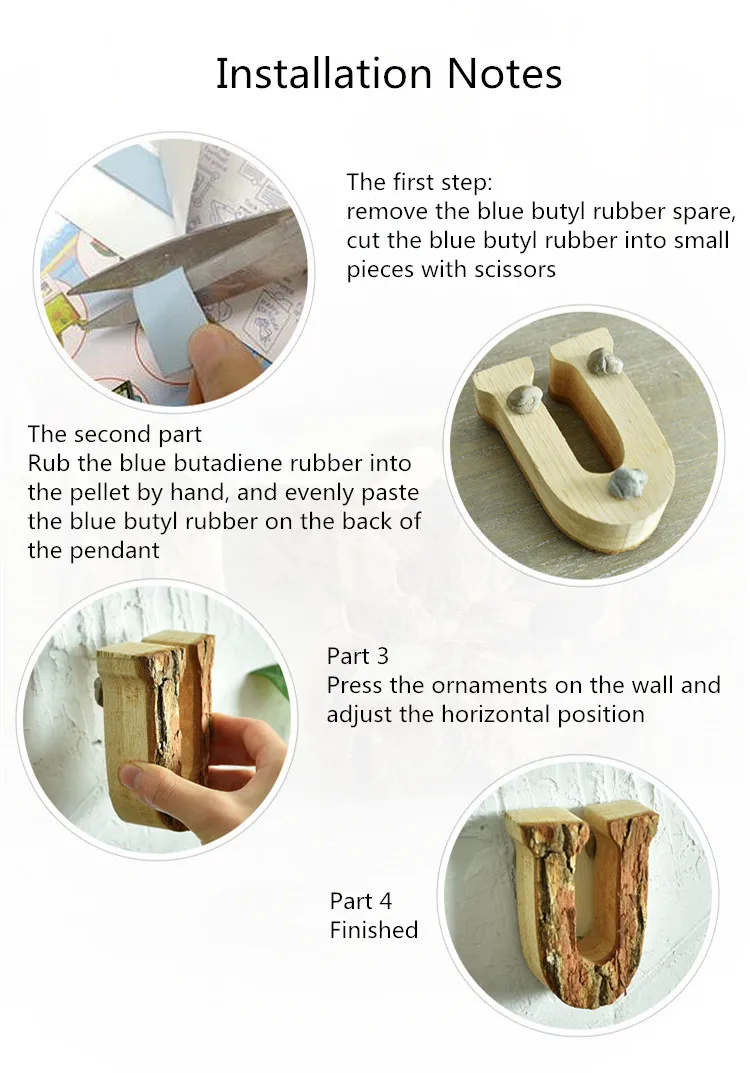 Installation Notes

The first step:
remove the blue butyl rubber spare, cut the blue butyl rubber into small pieces with scissors

The second part
Rub the blue butadiene rubber into the pellet by hand, and evenly paste the blue butyl rubber on the back of the pendant

Part 3
Press the ornaments on the wall and adjust the horizontal position

Part 4
Finished