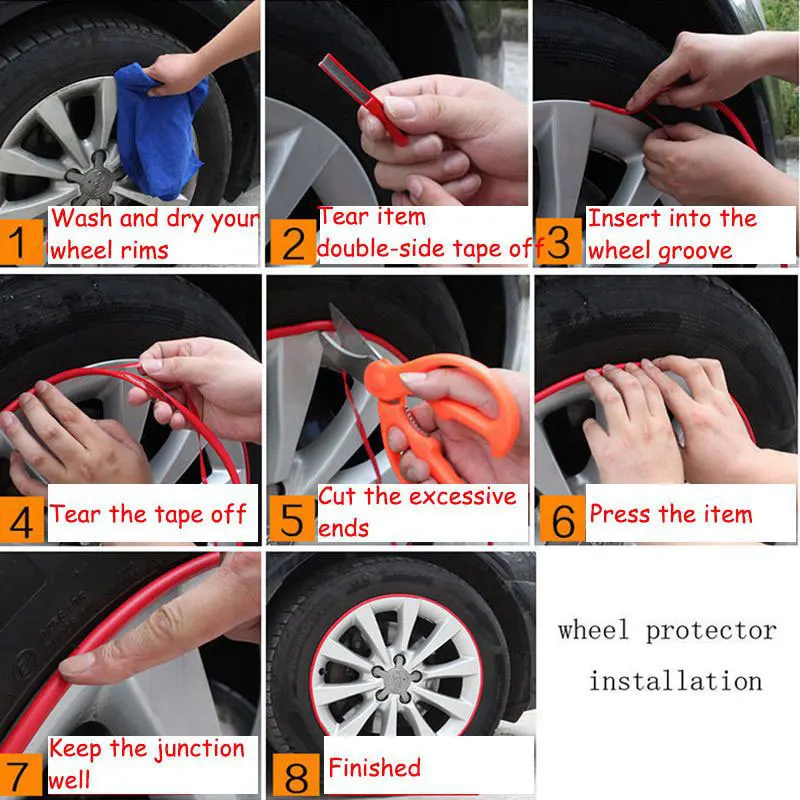 1 Wash and dry your wheel rims

2 Tear item double-side tape off

3 Insert into the wheel groove

4 Tear the tape off

5 Cut the excessive ends

6 Press the item

7 Keep the junction well

8 Finished

wheel protector installation