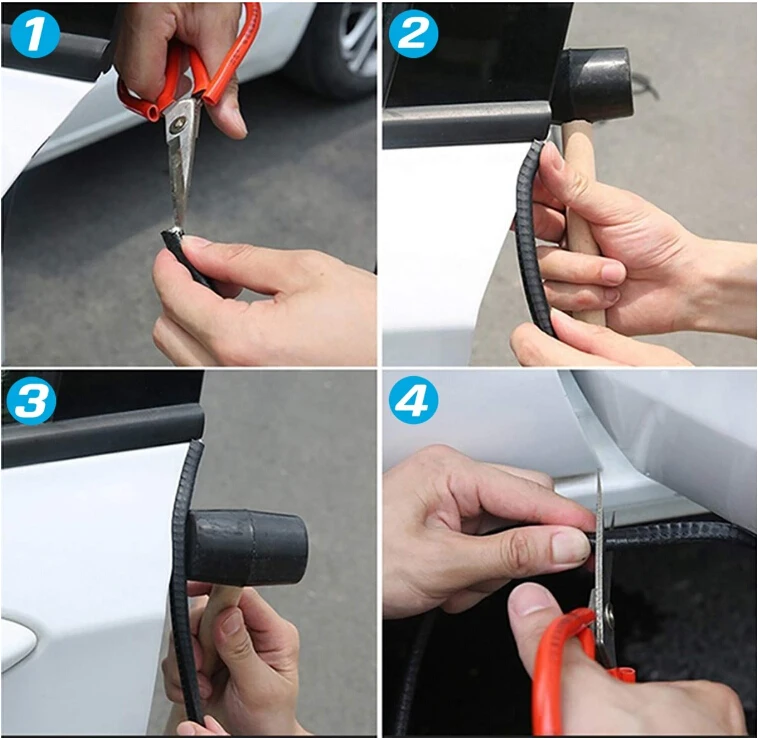 1

2

3

4