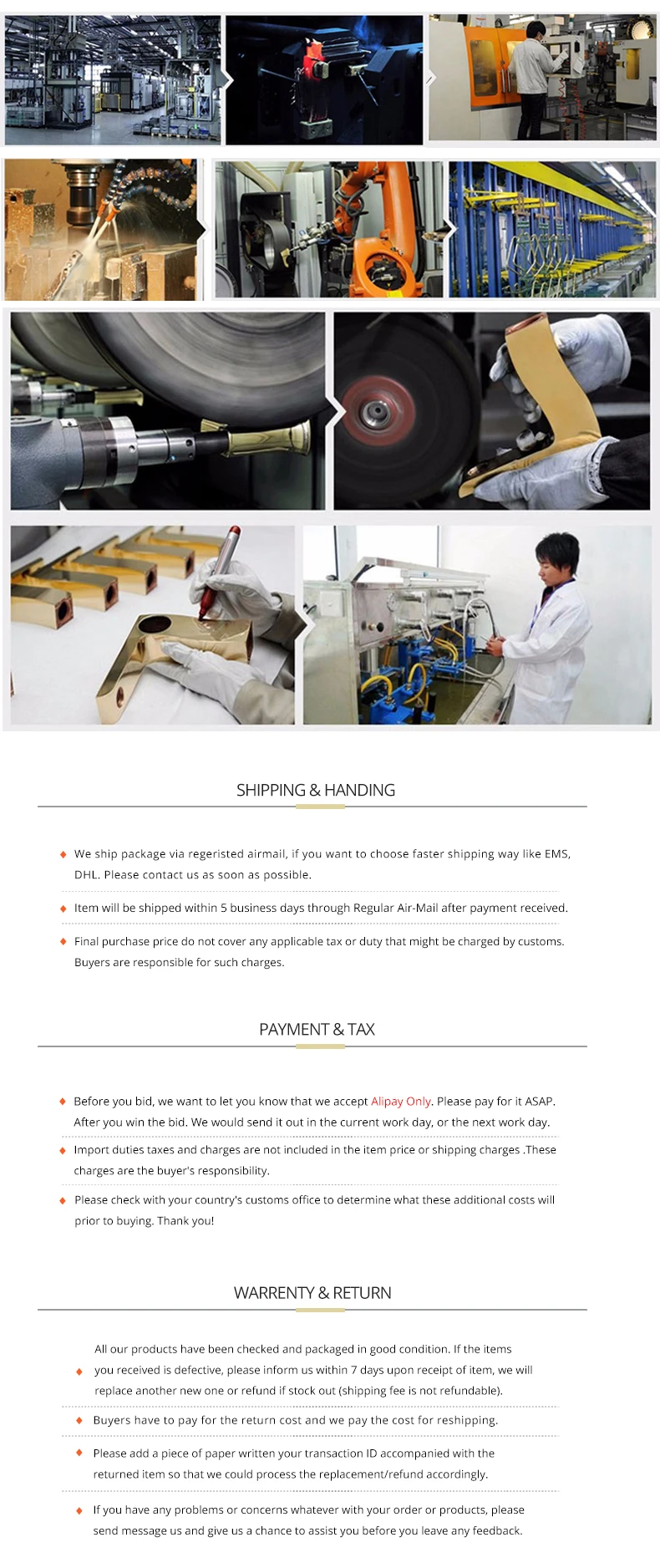 SHIPPING & HANDING

We ship package via regeristed airmail, if you want to choose faster shipping way like EMS, DHL. Please contact us as soon as possible.

Item will be shipped within 5 business days through Regular Air-Mail after payment received.

Final purchase price do not cover any applicable tax or duty that might be charged by customs. Buyers are responsible for such charges.

PAYMENT & TAX

Before you bid, we want to let you know that we accept Alipay Only. Please pay for it ASAP. After you win the bid. We would send it out in the current work day, or the next work day.

Import duties taxes and charges are not included in the item price or shipping charges .These charges are the buyer's responsibility.

Please check with your country's customs office to determine what these additional costs will prior to buying. Thank you!

WARRENTY & RETURN

All our products have been checked and packaged in good condition. If the items you received is defective, please inform us within 7 days upon receipt of item, we will replace another new one or refund if stock out (shipping fee is not refundable).

Buyers have to pay for the return cost and we pay the cost for reshipping.

Please add a piece of paper written your transaction ID accompanied with the returned item so that we could process the replacement/refund accordingly.

If you have any problems or concerns whatever with your order or products, please send message us and give us a chance to assist you before you leave any feedback.