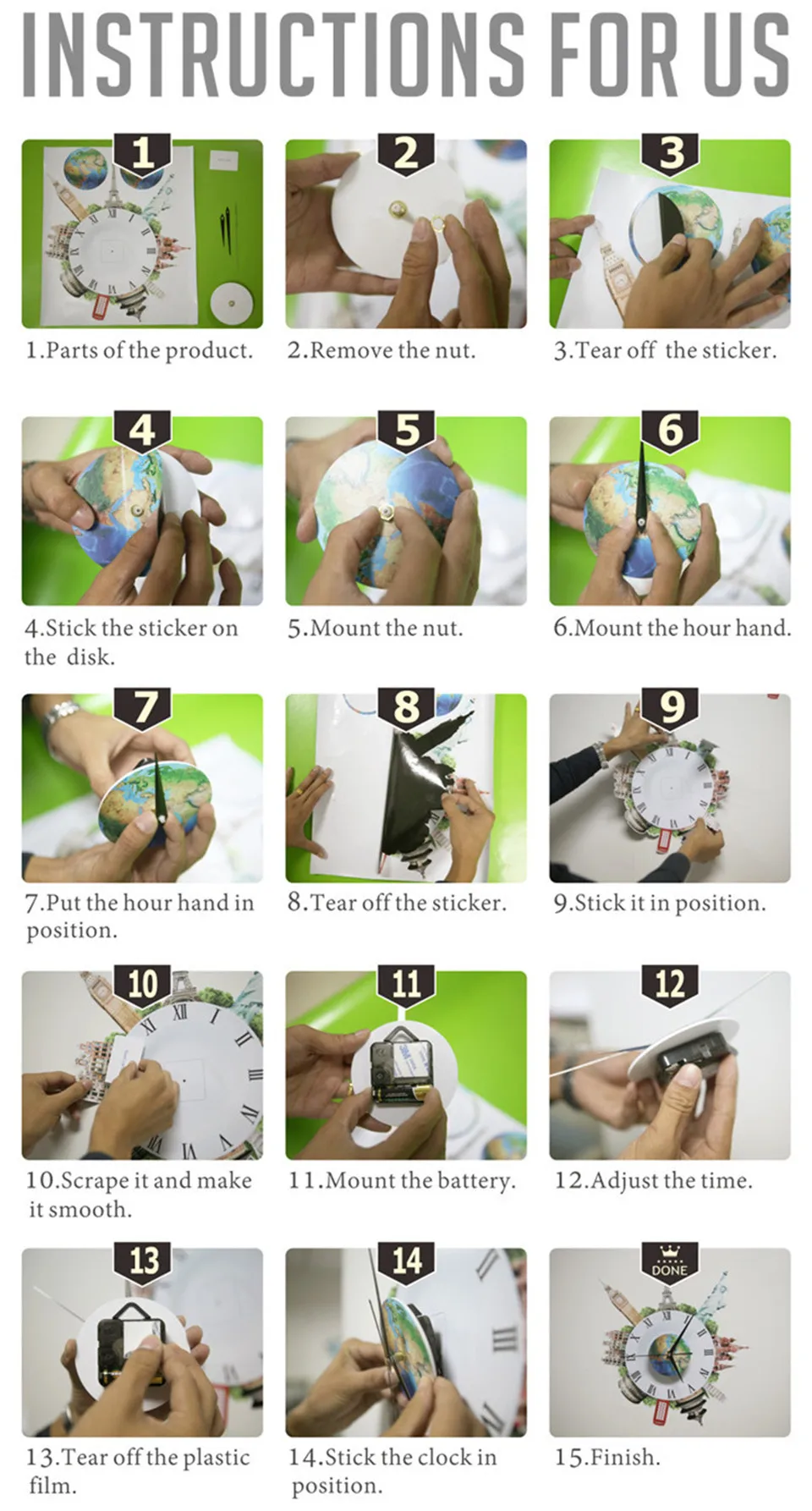 INSTRUCTIONS FOR US

1

1.Parts of the product.

2

2.Remove the nut.

3

3.Tear off the sticker.

4

4.Stick the sticker on the disk.

5

5.Mount the nut.

6

6.Mount the hour hand.

7

7.Put the hour hand in position.

8

8.Tear off the sticker.

9

9.Stick it in position.

10

10.Scrape it and make it smooth.

11

11.Mount the battery.

12

12.Adjust the time.

13

13.Tear off the plastic film.

14

14.Stick the clock in position.

DONE

15.Finish.