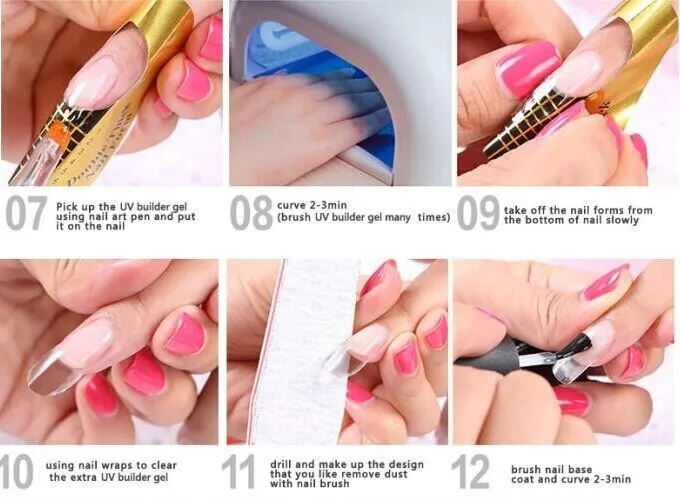 07 Pick up the UV builder gel using nail art pen and put it on the nail

08 curve 2-3min (brush UV builder gel many times)

09 take off the nail forms from the bottom of nail slowly

10 using nail wraps to clear the extra UV builder gel

11 drill and make up the design that you like remove dust with nail brush

12 brush nail base coat and curve 2-3min