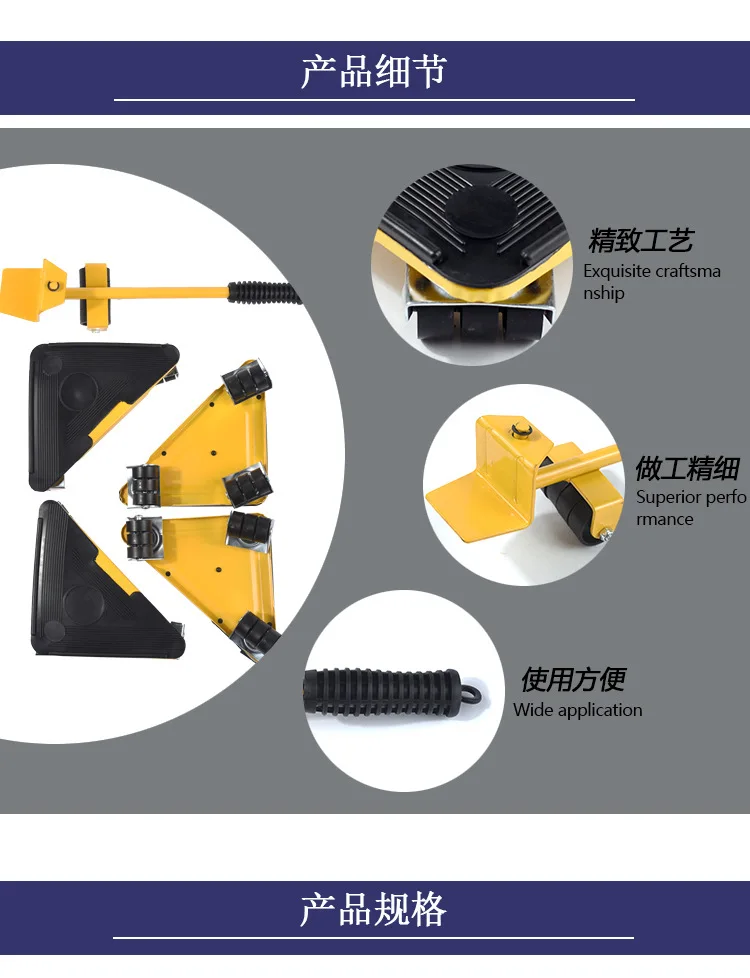 产品细节

精致工艺
Exquisite craftsmanship

做工精细
Superior performance

使用方便
Wide application

产品规格