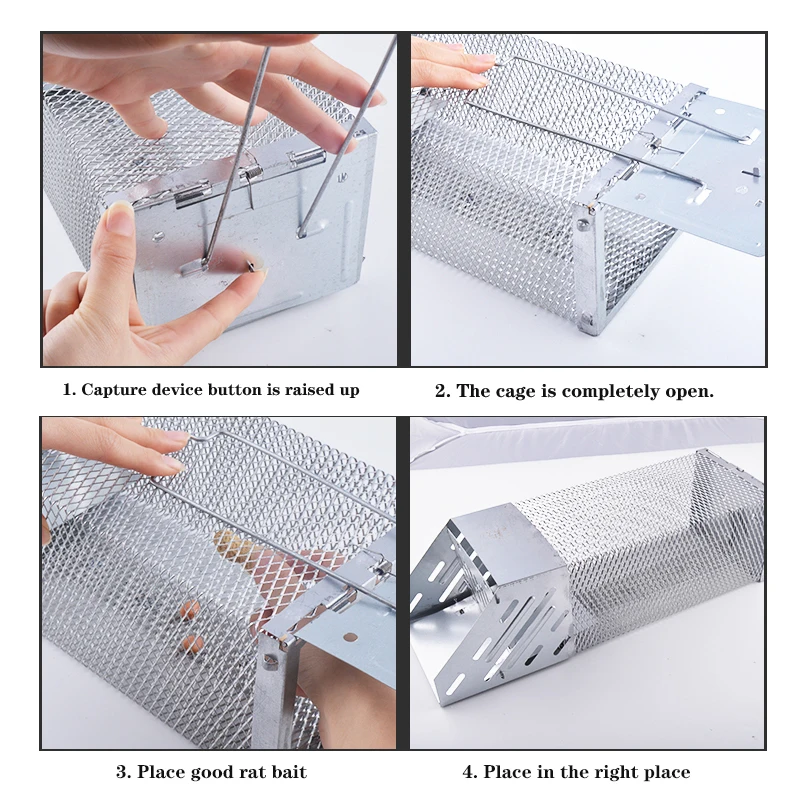 1. Capture device button is raised up

2. The cage is completely open.

3. Place good rat bait

4. Place in the right place