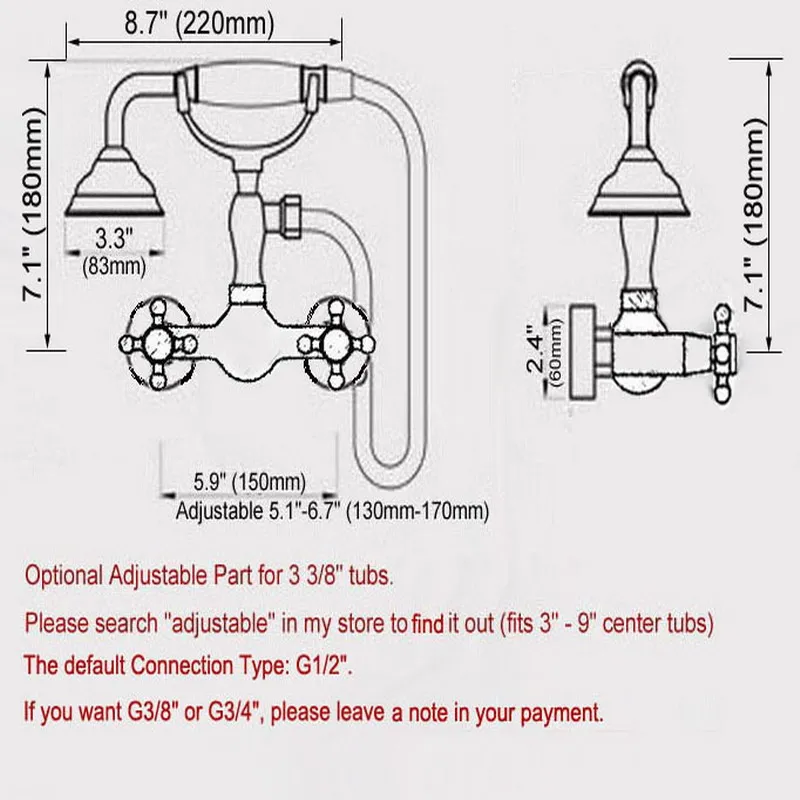 8.7" (220mm)

7.1" (180mm)

3.3"
(83mm)

7.1" (180mm)

2.4"
(60mm)

5.9" (150mm)
Adjustable 5.1"-6.7" (130mm-170mm)

Optional Adjustable Part for 3 3/8" tubs.

Please search "adjustable" in my store to find it out (fits 3" - 9" center tubs)

The default Connection Type: G1/2".

If you want G3/8" or G3/4", please leave a note in your payment.