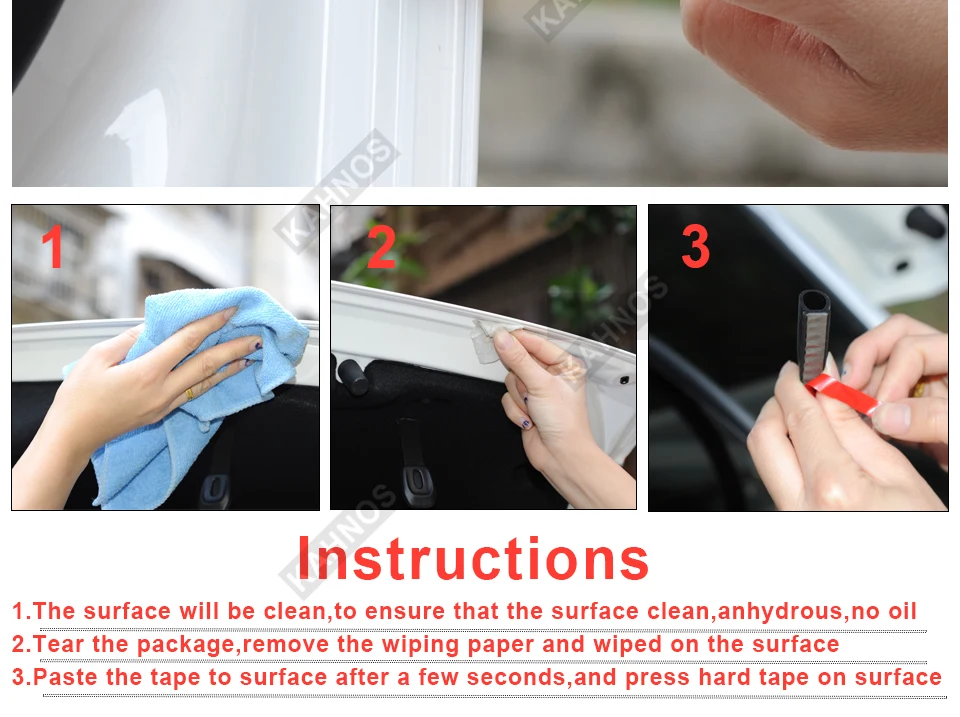 1

2

3

Instructions

1.The surface will be clean,to ensure that the surface clean,anhydrous,no oil

2.Tear the package,remove the wiping paper and wiped on the surface

3.Paste the tape to surface after a few seconds,and press hard tape on surface

KAHNOS