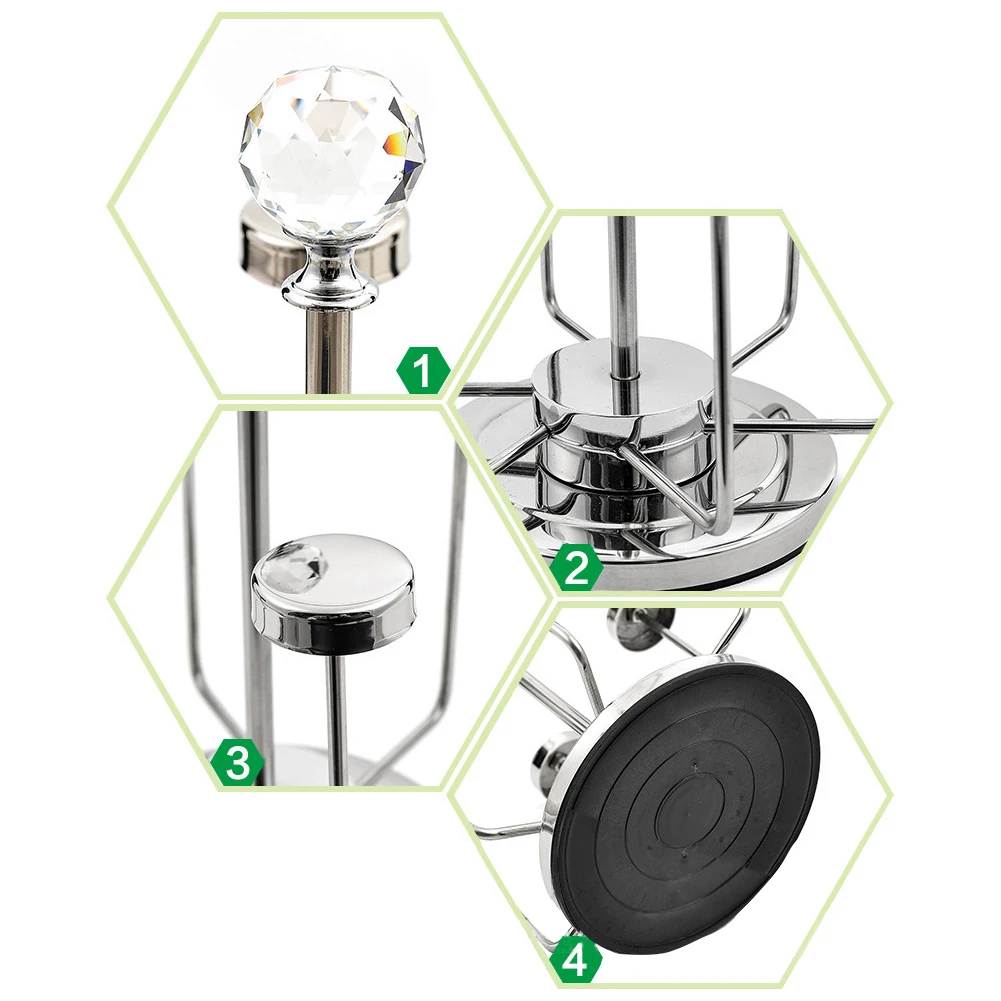 1
2
3
4