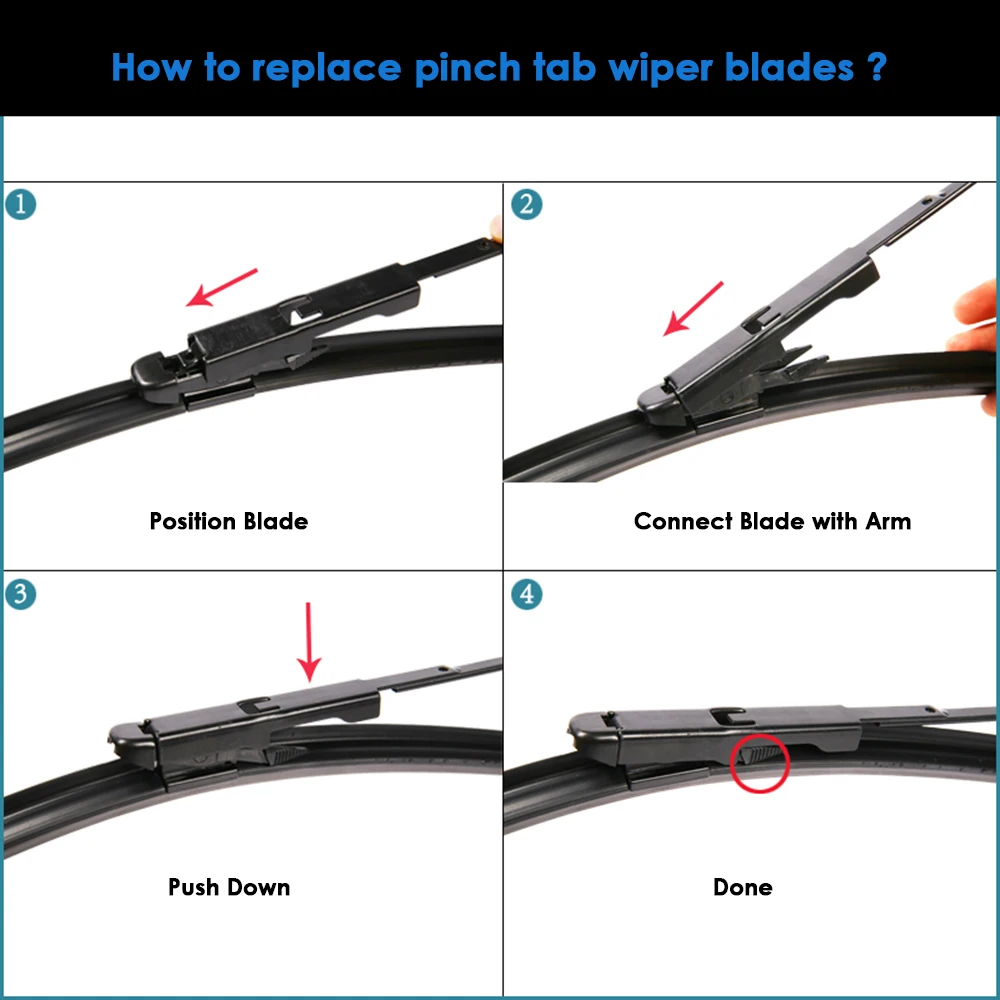 How to replace pinch tab wiper blades ?

1

Position Blade

2

Connect Blade with Arm

3

Push Down

4

Done