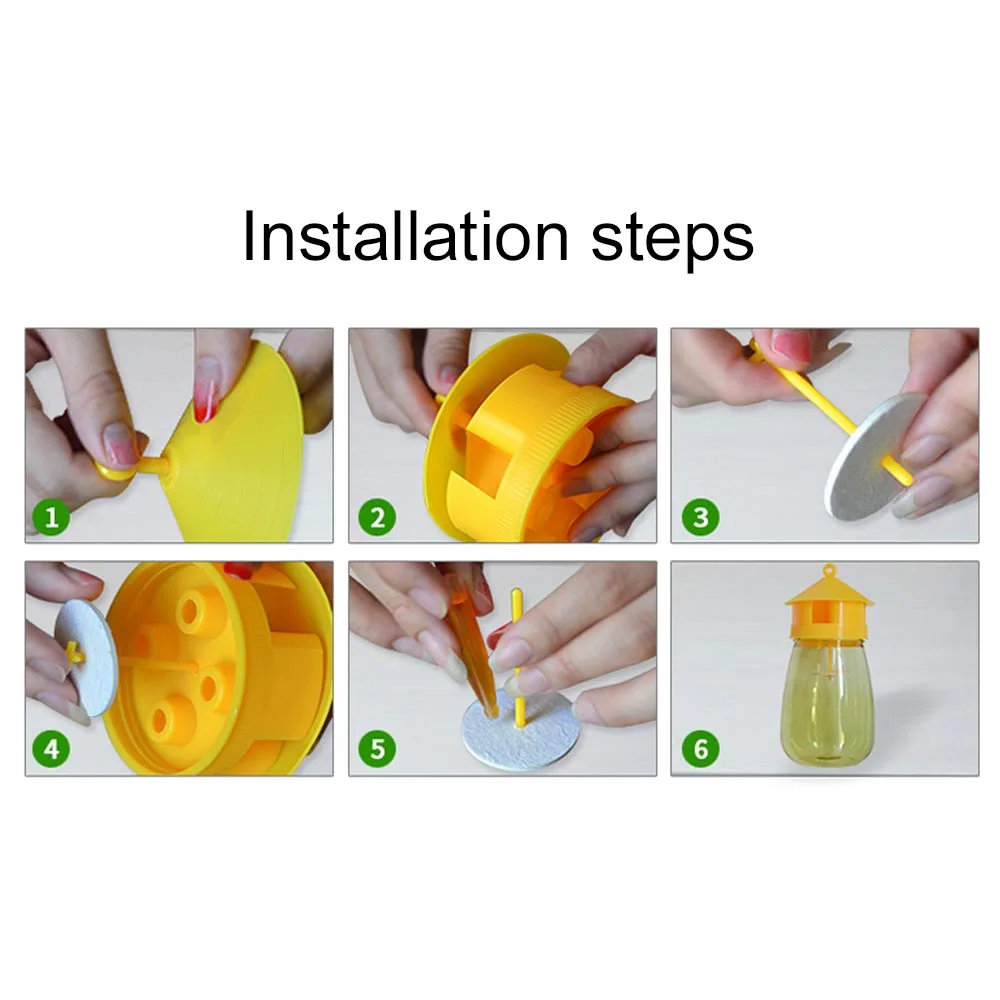 Installation steps

1

2

3

4

5

6