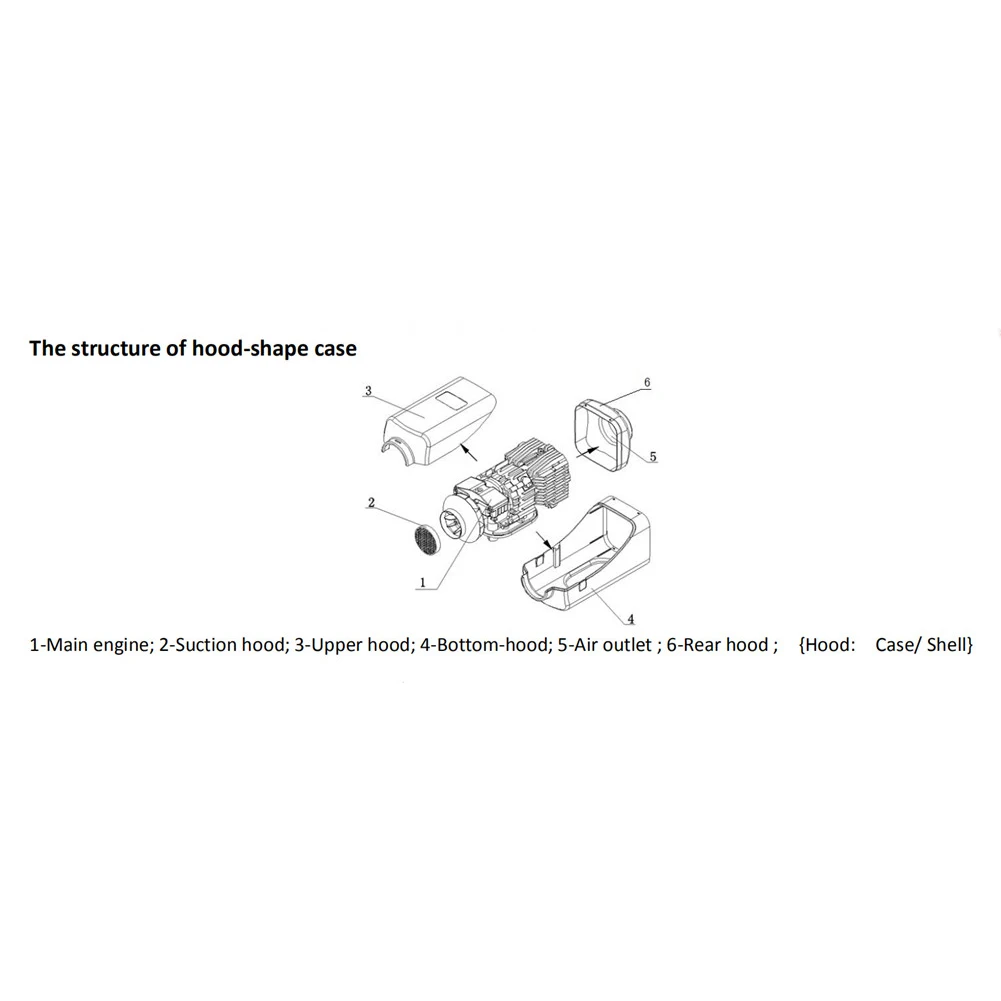 The structure of hood-shape case

3

6

5

2

1

4

1-Main engine; 2-Suction hood; 3-Upper hood; 4-Bottom-hood; 5-Air outlet ; 6-Rear hood ; {Hood: Case/ Shell}