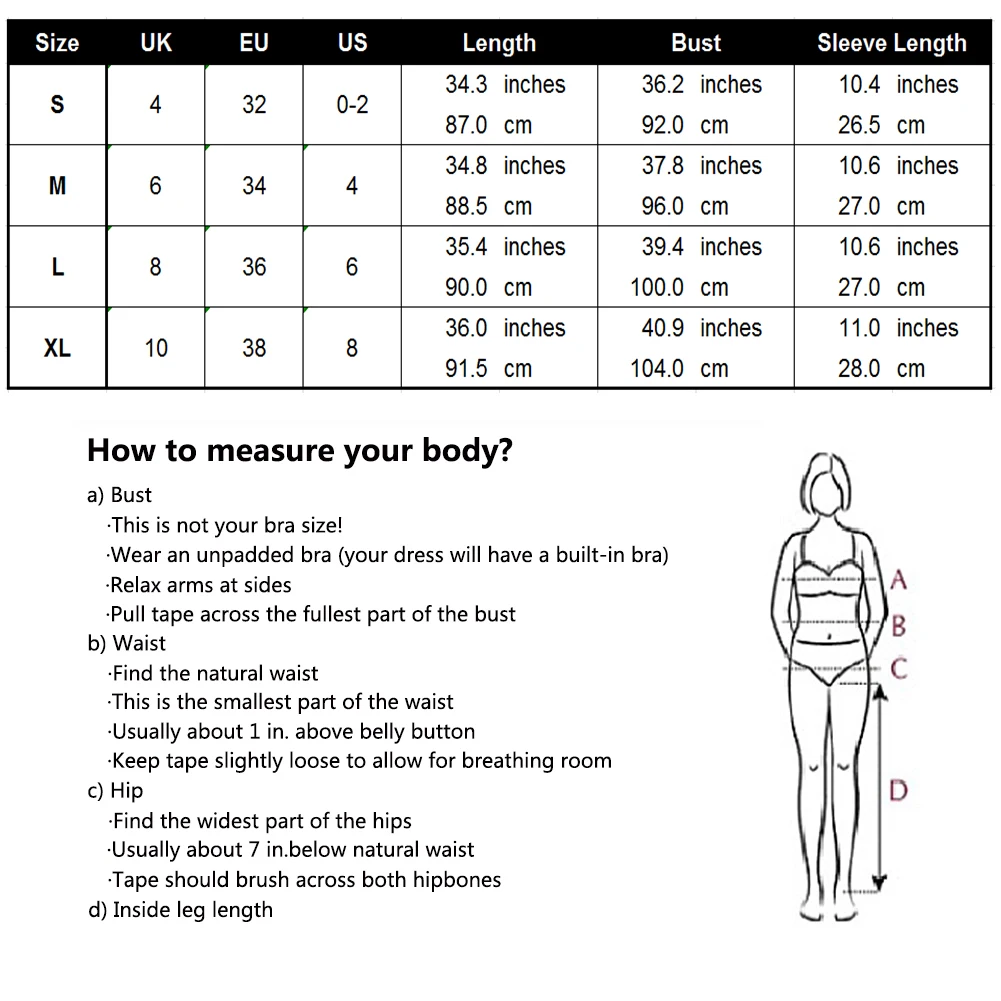 | Size | UK | EU | US | Length | Bust | Sleeve Length |
|---|---|---|---|---|---|---|
| S | 4 | 32 | 0-2 | 34.3 inches 87.0 cm | 36.2 inches 92.0 cm | 10.4 inches 26.5 cm |
| M | 6 | 34 | 4 | 34.8 inches 88.5 cm | 37.8 inches 96.0 cm | 10.6 inches 27.0 cm |
| L | 8 | 36 | 6 | 35.4 inches 90.0 cm | 39.4 inches 100.0 cm | 10.6 inches 27.0 cm |
| XL | 10 | 38 | 8 | 36.0 inches 91.5 cm | 40.9 inches 104.0 cm | 11.0 inches 28.0 cm |

How to measure your body?

a) Bust
·This is not your bra size!
·Wear an unpadded bra (your dress will have a built-in bra)
·Relax arms at sides
·Pull tape across the fullest part of the bust
b) Waist
·Find the natural waist
·This is the smallest part of the waist
·Usually about 1 in. above belly button
·Keep tape slightly loose to allow for breathing room
c) Hip
·Find the widest part of the hips
·Usually about 7 in.below natural waist
·Tape should brush across both hipbones
d) Inside leg length

A
B
C
D