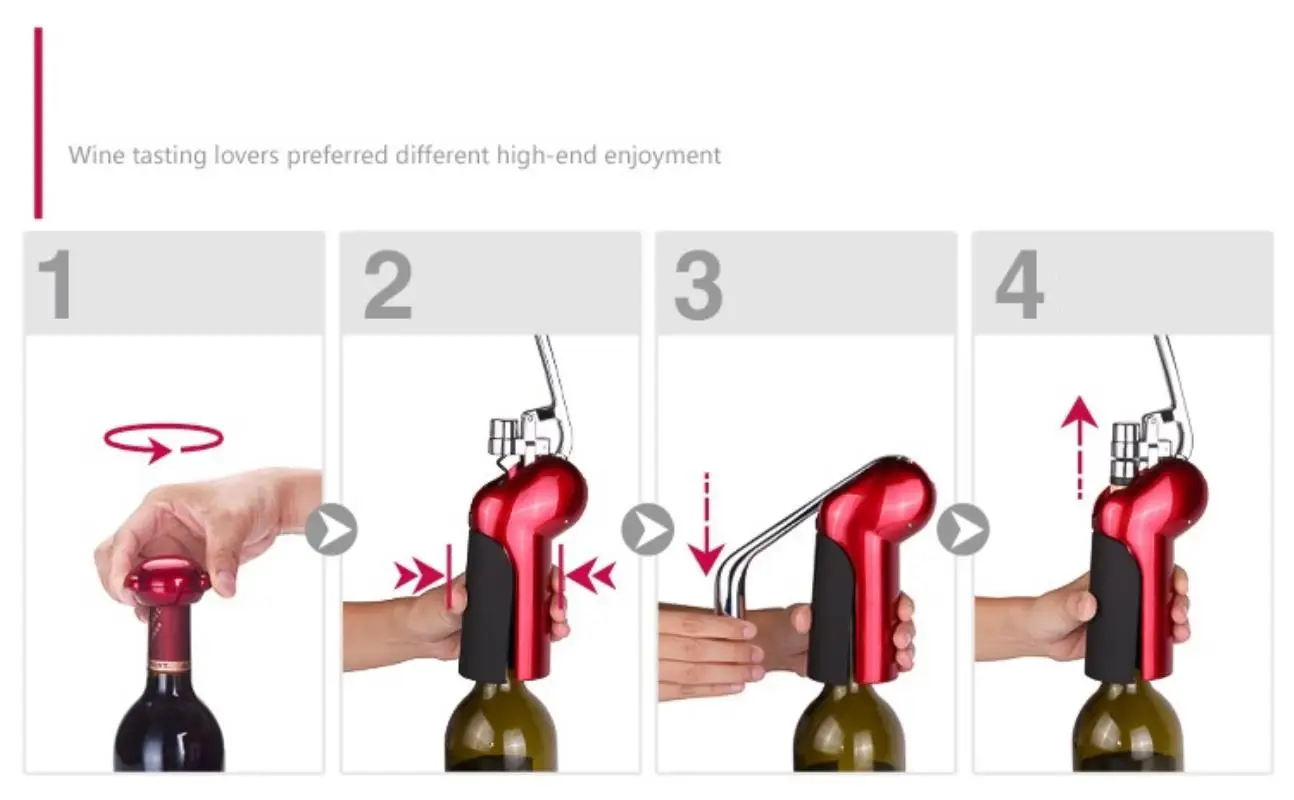 Wine tasting lovers preferred different high-end enjoyment

1

2

3

4