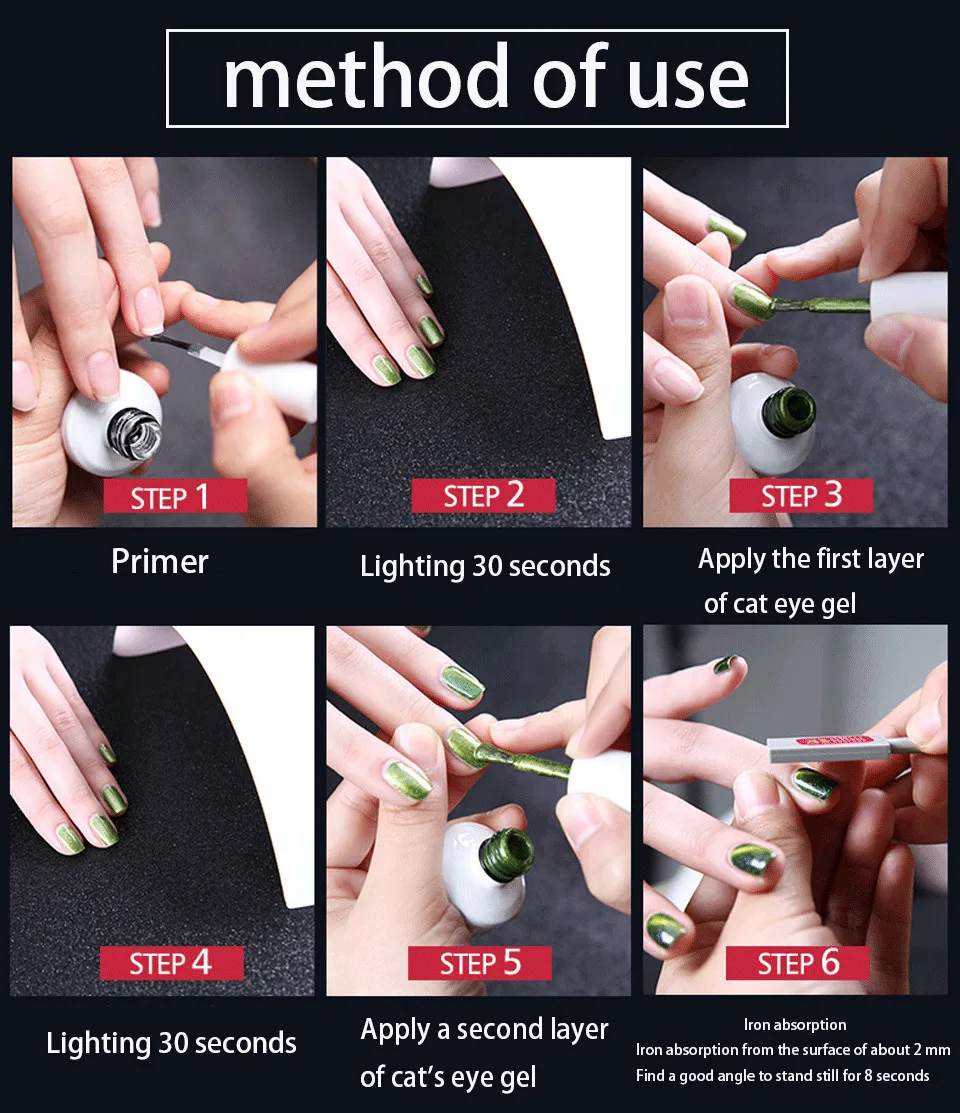 method of use

STEP 1
Primer

STEP 2
Lighting 30 seconds

STEP 3
Apply the first layer of cat eye gel

STEP 4
Lighting 30 seconds

STEP 5
Apply a second layer of cat's eye gel

STEP 6
Iron absorption
Iron absorption from the surface of about 2 mm
Find a good angle to stand still for 8 seconds