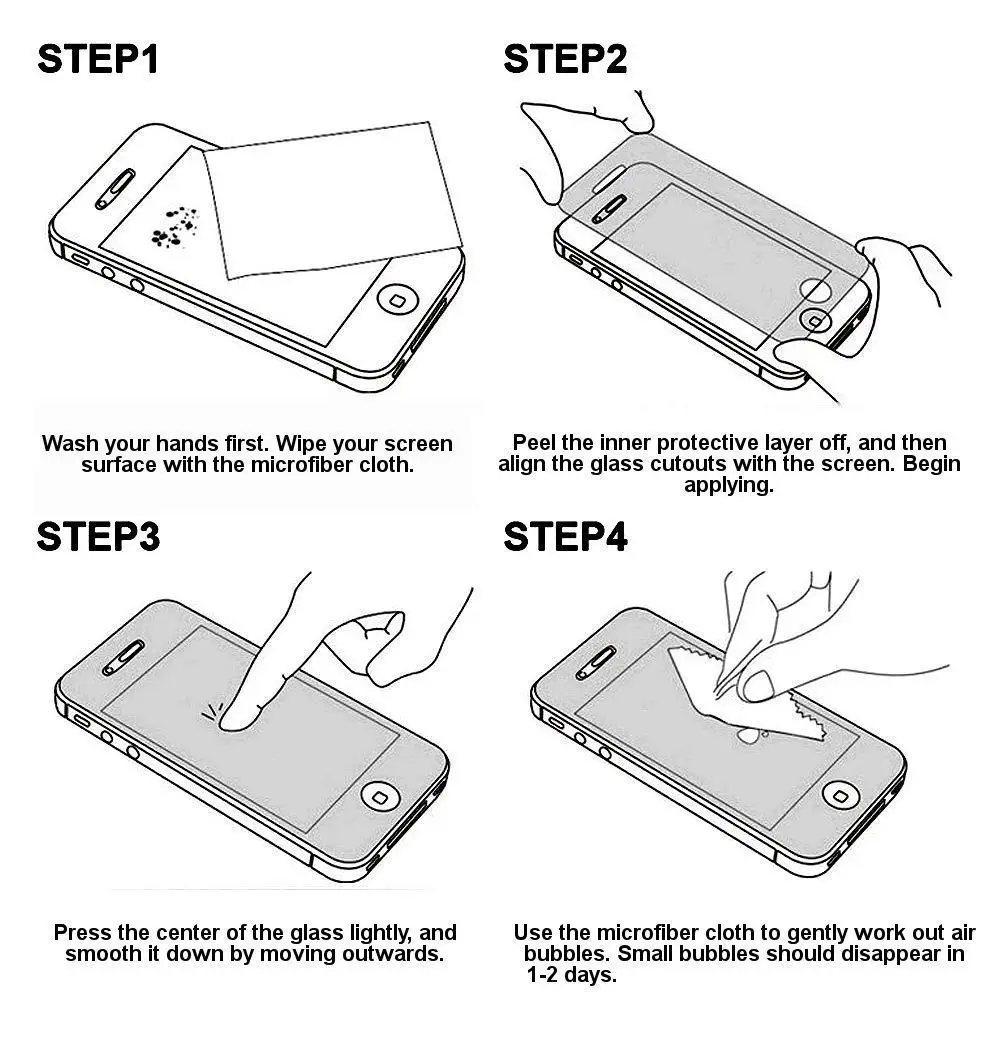 STEP1

Wash your hands first. Wipe your screen surface with the microfiber cloth.

STEP2

Peel the inner protective layer off, and then align the glass cutouts with the screen. Begin applying.

STEP3

Press the center of the glass lightly, and smooth it down by moving outwards.

STEP4

Use the microfiber cloth to gently work out air bubbles. Small bubbles should disappear in 1-2 days.