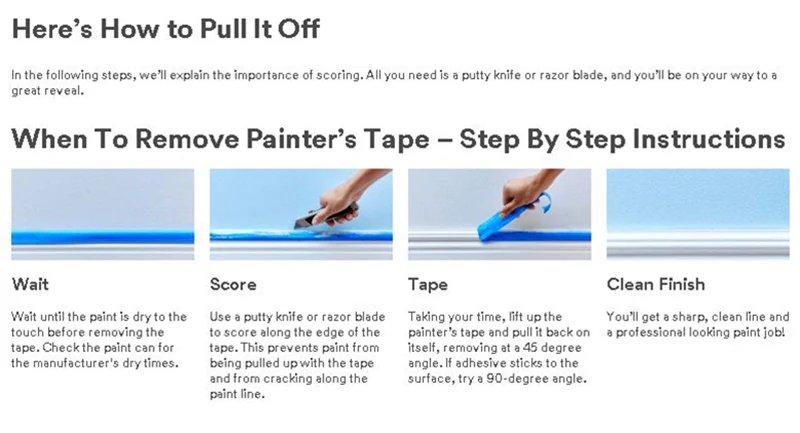 Here's How to Pull It Off

In the following steps, we'll explain the importance of scoring. All you need is a putty knife or razor blade, and you'll be on your way to a great reveal.

When To Remove Painter's Tape – Step By Step Instructions

Wait

Wait until the paint is dry to the touch before removing the tape. Check the paint can for the manufacturer's dry times.

Score

Use a putty knife or razor blade to score along the edge of the tape. This prevents paint from being pulled up with the tape and from cracking along the paint line.

Tape

Taking your time, lift up the painter's tape and pull it back on itself, removing at a 45 degree angle. If adhesive sticks to the surface, try a 90-degree angle.

Clean Finish

You'll get a sharp, clean line and a professional looking paint job!