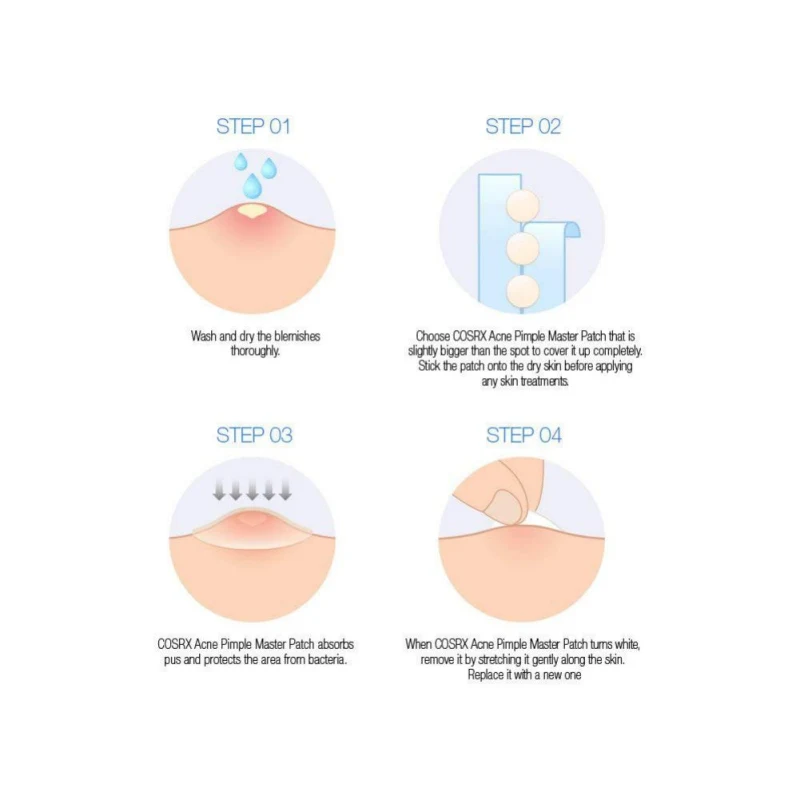 STEP 01

Wash and dry the blemishes thoroughly.

STEP 02

Choose COSRX Acne Pimple Master Patch that is slightly bigger than the spot to cover it up completely. Stick the patch onto the dry skin before applying any skin treatments.

STEP 03

COSRX Acne Pimple Master Patch absorbs pus and protects the area from bacteria.

STEP 04

When COSRX Acne Pimple Master Patch turns white, remove it by stretching it gently along the skin. Replace it with a new one