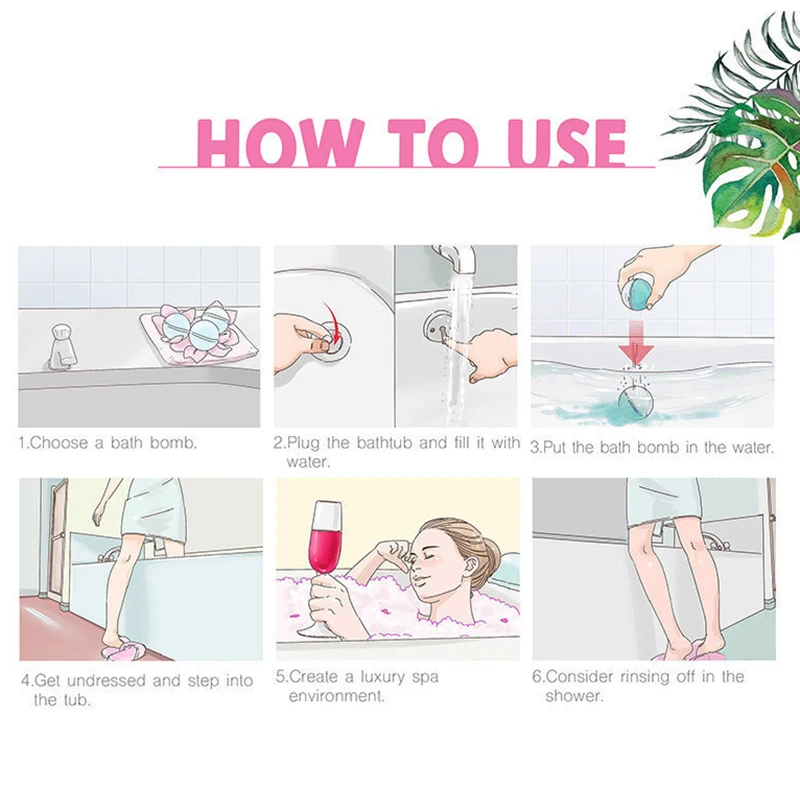 HOW TO USE

1.Choose a bath bomb.

2.Plug the bathtub and fill it with water.

3.Put the bath bomb in the water.

4.Get undressed and step into the tub.

5.Create a luxury spa environment.

6.Consider rinsing off in the shower.