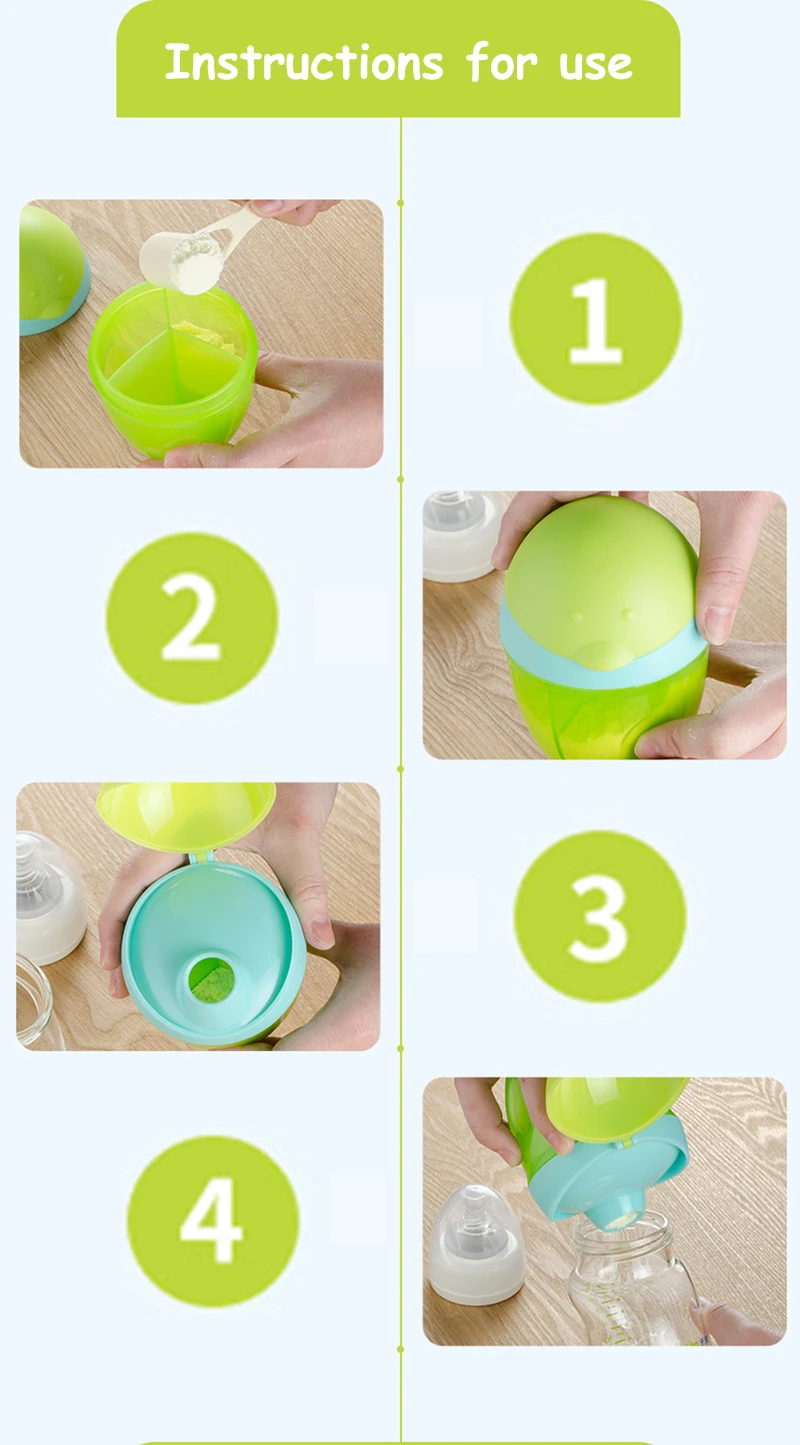 Instructions for use

1

2

3

4