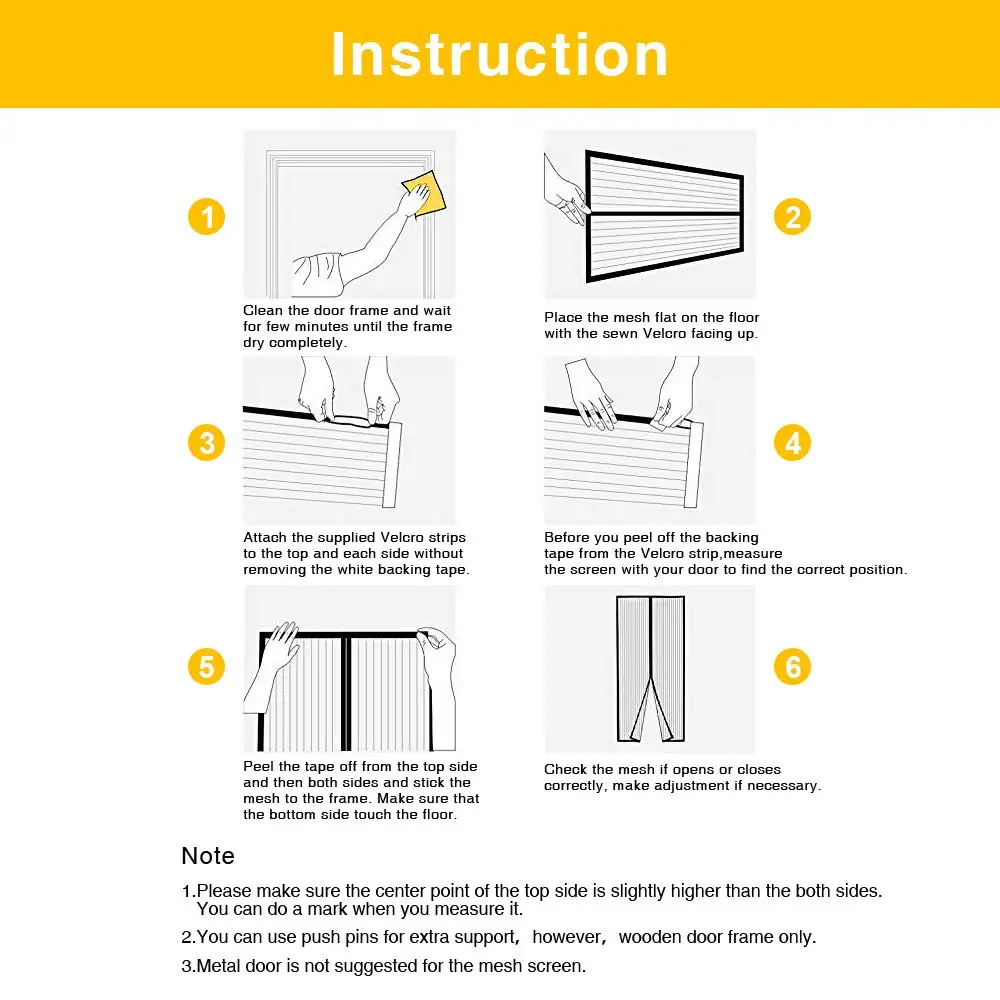 Instruction

1

Clean the door frame and wait for few minutes until the frame dry completely.

2

Place the mesh flat on the floor with the sewn Velcro facing up.

3

Attach the supplied Velcro strips to the top and each side without removing the white backing tape.

4

Before you peel off the backing tape from the Velcro strip,measure the screen with your door to find the correct position.

5

Peel the tape off from the top side and then both sides and stick the mesh to the frame. Make sure that the bottom side touch the floor.

6

Check the mesh if opens or closes correctly, make adjustment if necessary.

Note

1.Please make sure the center point of the top side is slightly higher than the both sides. You can do a mark when you measure it.

2.You can use push pins for extra support, however, wooden door frame only.

3.Metal door is not suggested for the mesh screen.