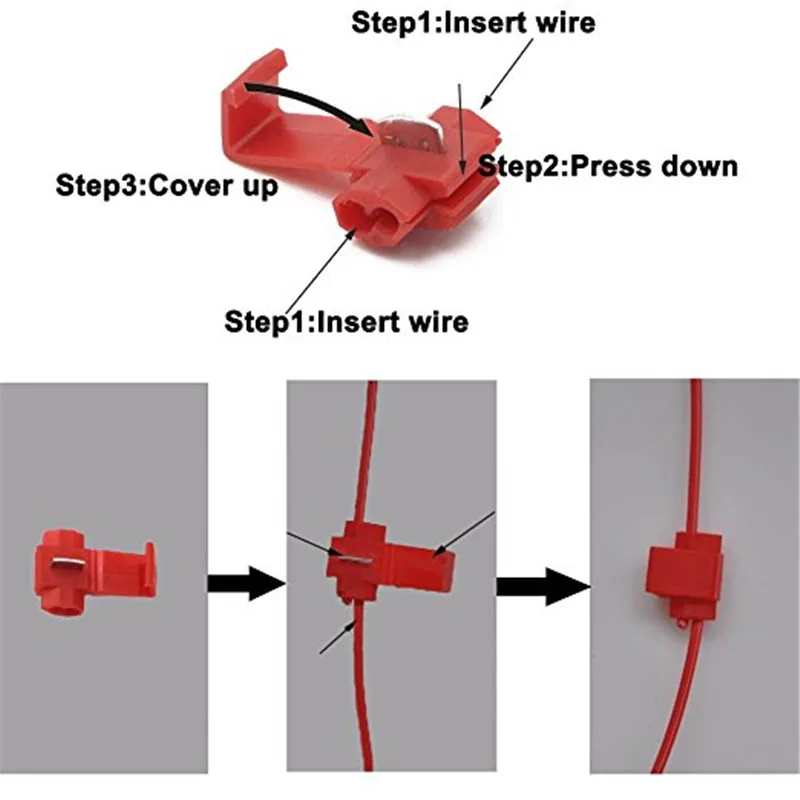 Step1:Insert wire

Step2:Press down

Step3:Cover up

Step1:Insert wire