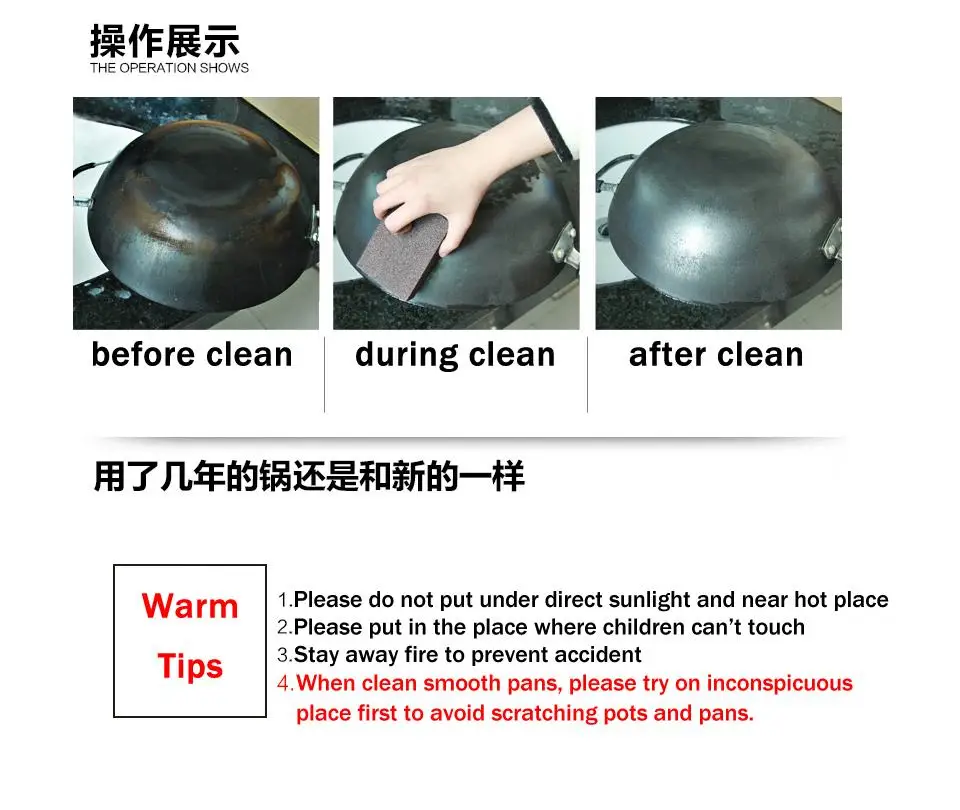 操作展示
THE OPERATION SHOWS

before clean

during clean

after clean

用了几年的锅还是和新的一样

Warm Tips

1.Please do not put under direct sunlight and near hot place
2.Please put in the place where children can't touch
3.Stay away fire to prevent accident
4.When clean smooth pans, please try on inconspicuous place first to avoid scratching pots and pans.