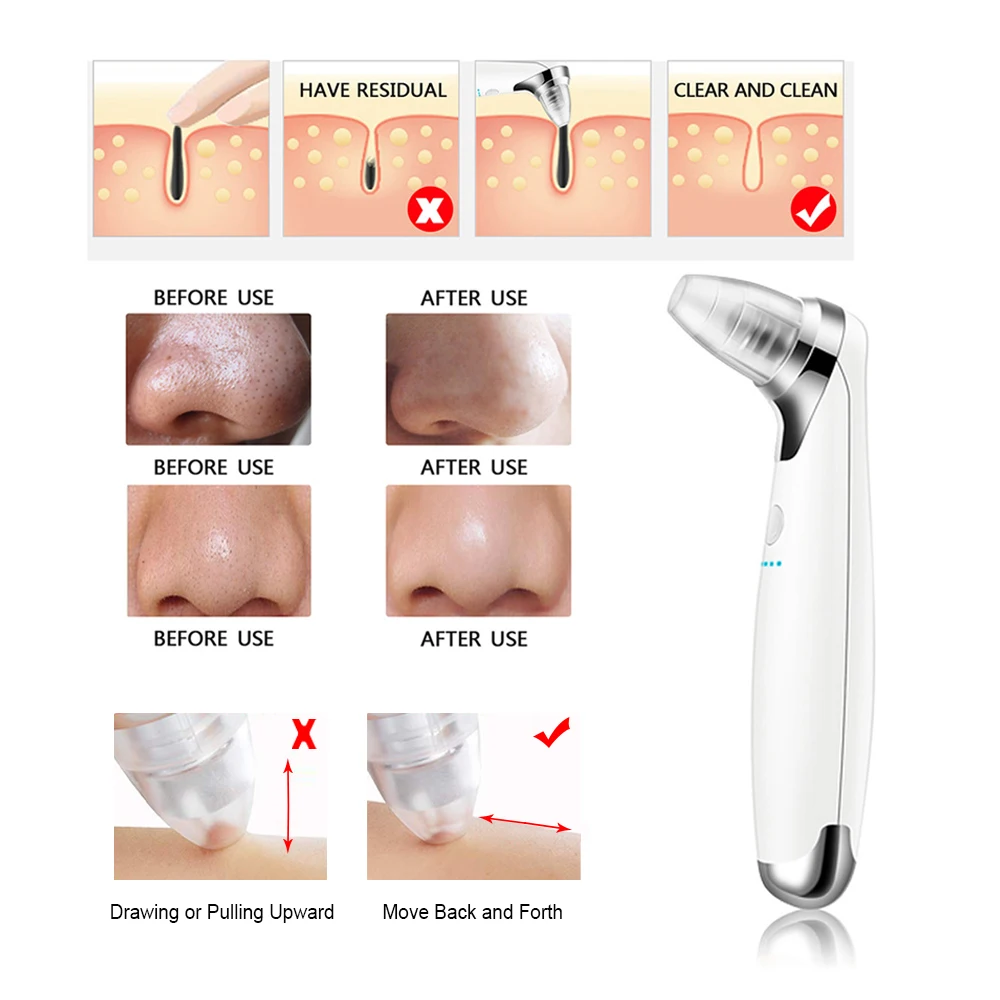 HAVE RESIDUAL

CLEAR AND CLEAN

BEFORE USE

AFTER USE

BEFORE USE

AFTER USE

BEFORE USE

AFTER USE

Drawing or Pulling Upward

Move Back and Forth