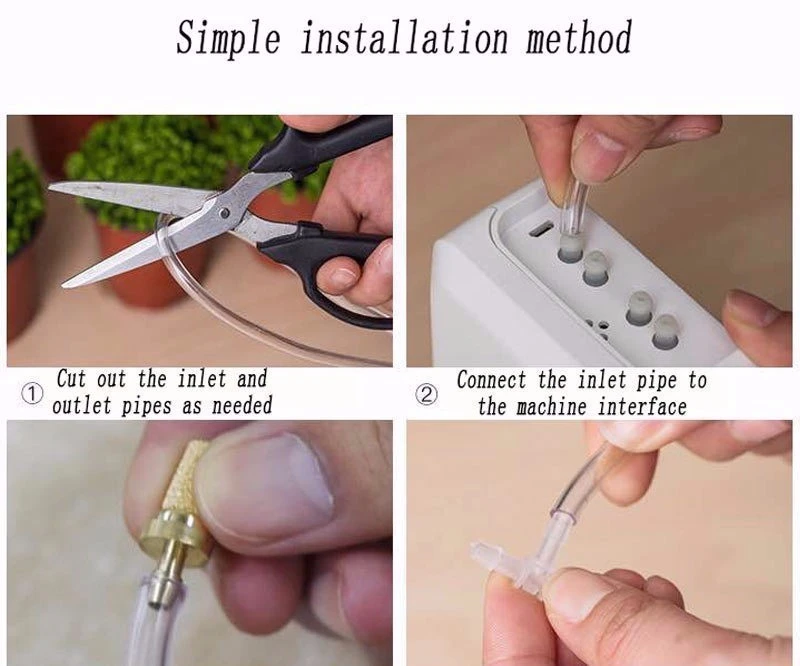 Simple installation method

① Cut out the inlet and outlet pipes as needed

② Connect the inlet pipe to the machine interface