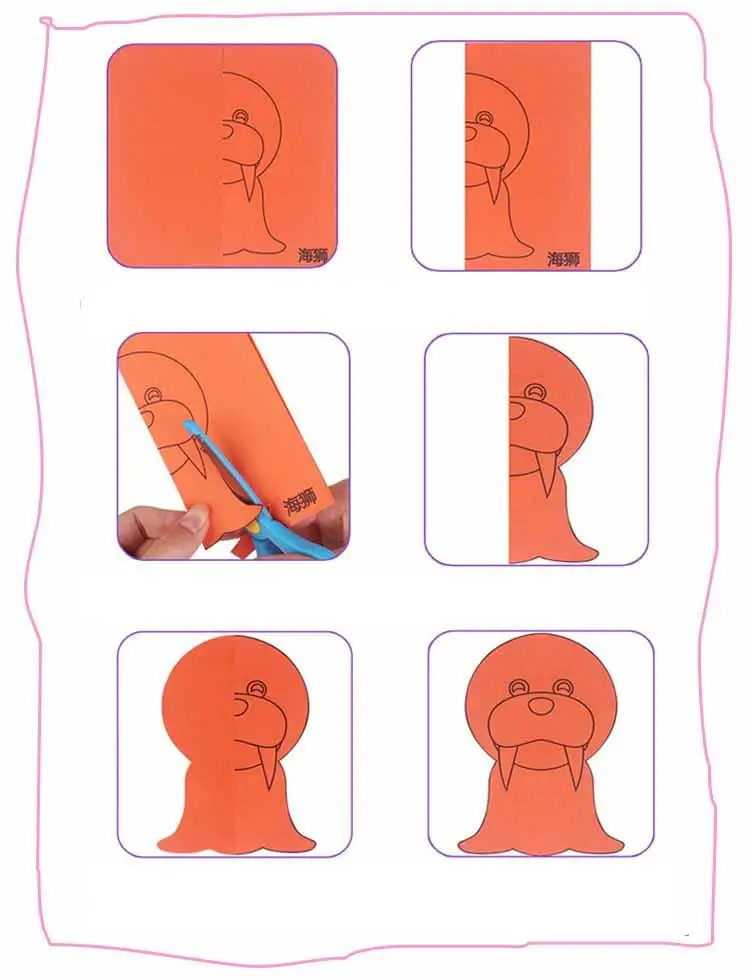 海狮

海狮

海狮