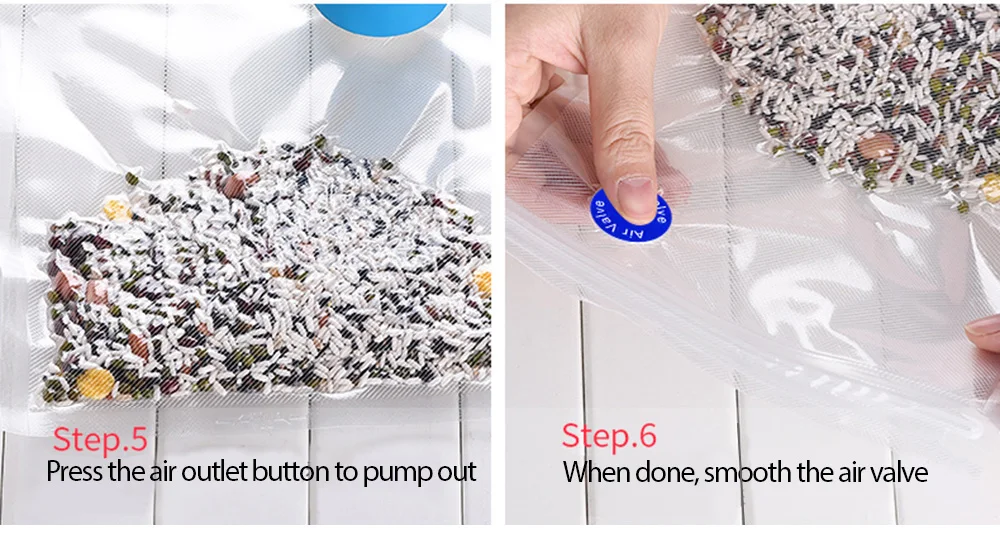 Step.5
Press the air outlet button to pump out

Air Valve

Step.6
When done, smooth the air valve