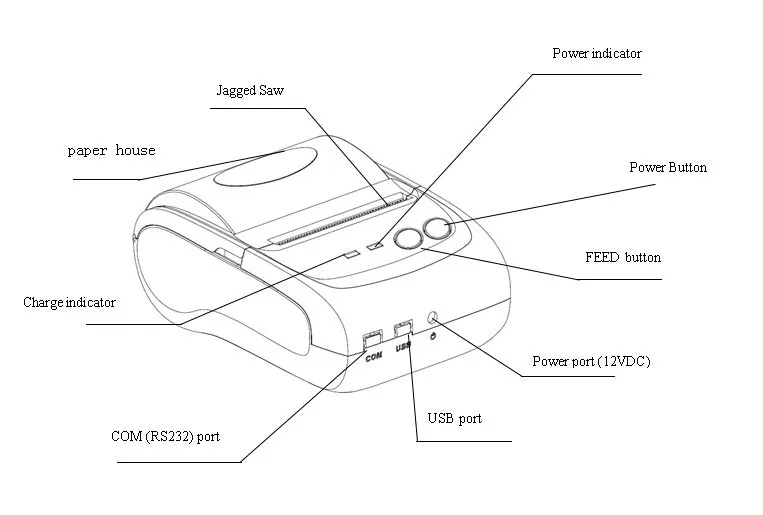 Power indicator

Jagged Saw

paper house

Power Button

FEED button

Charge indicator

COM

USB

Power port (12VDC)

USB port

COM (RS232) port