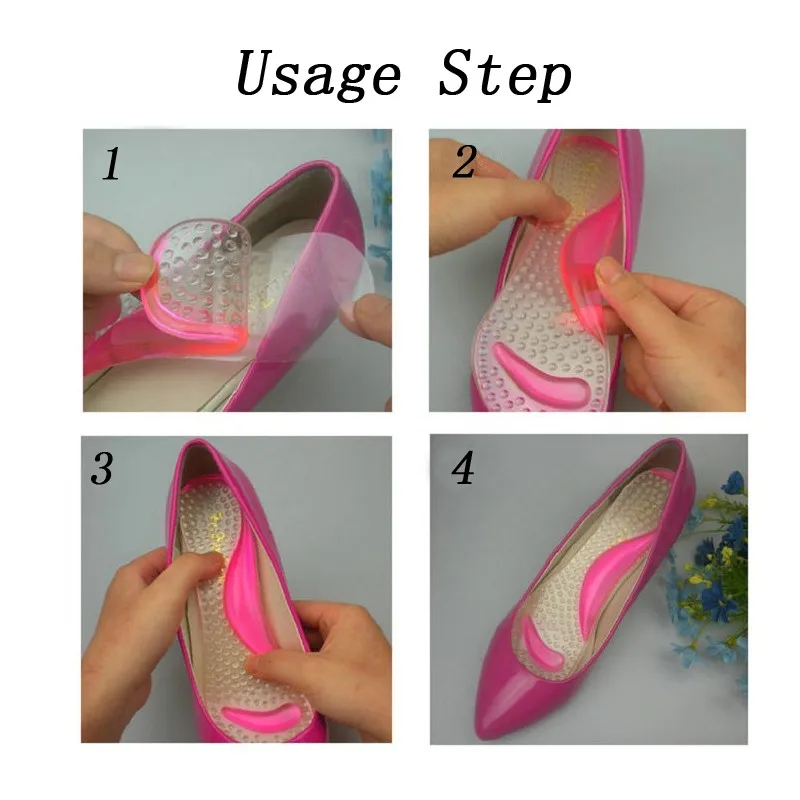 Usage Step

1

2

3

4