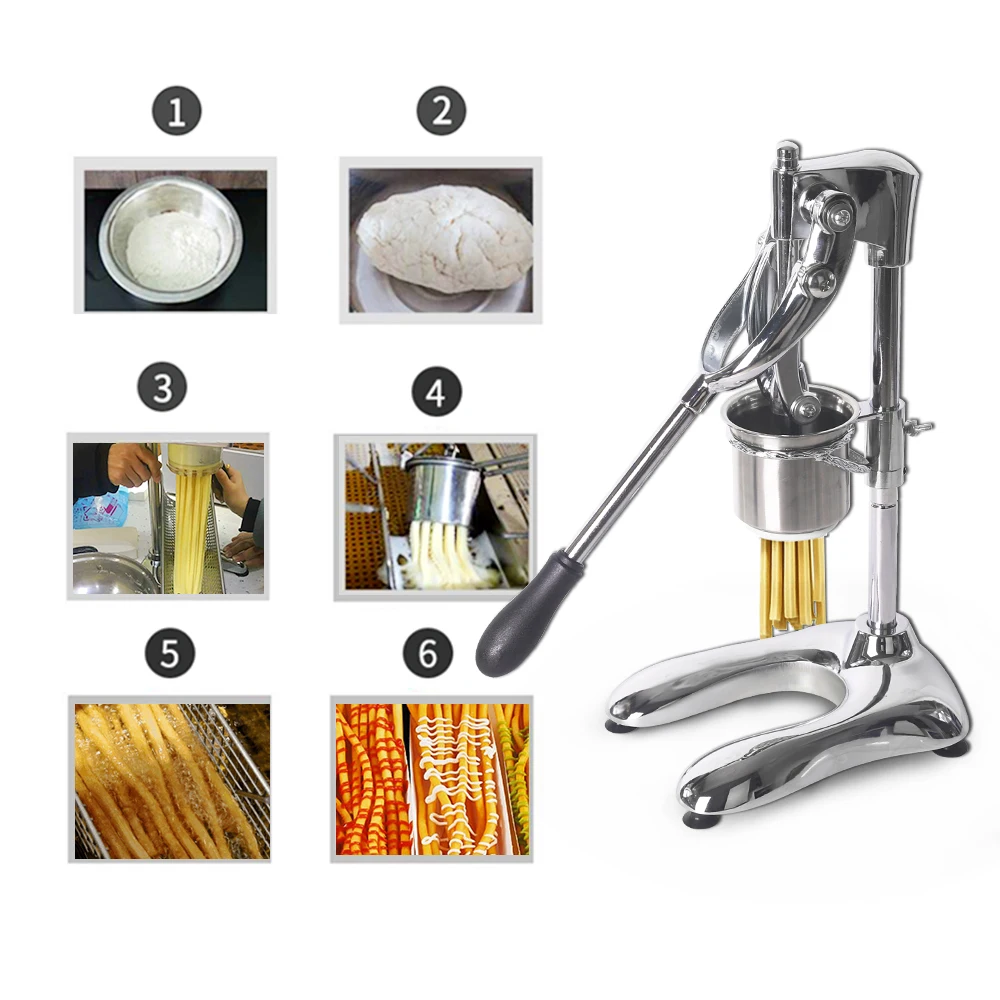 1

2

3

4

5

6