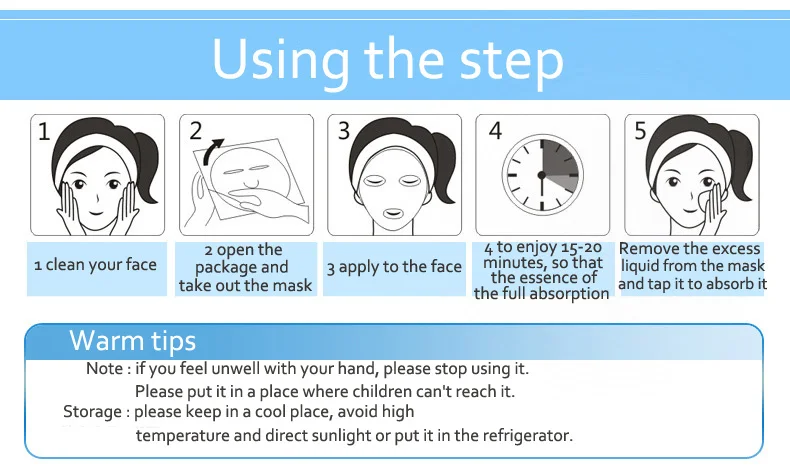 Using the step

1

2

3

4

5

1 clean your face

2 open the package and take out the mask

3 apply to the face

4 to enjoy 15-20 minutes, so that the essence of the full absorption

Remove the excess liquid from the mask and tap it to absorb it

Warm tips

Note : if you feel unwell with your hand, please stop using it.
Please put it in a place where children can't reach it.
Storage : please keep in a cool place, avoid high temperature and direct sunlight or put it in the refrigerator.