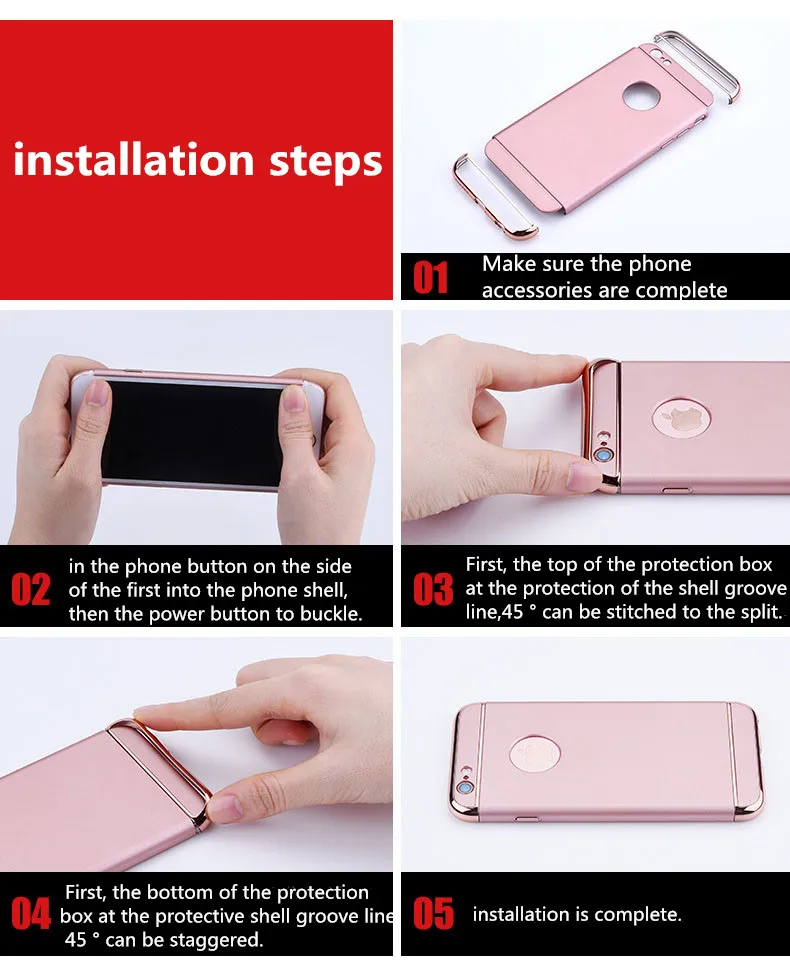 installation steps

01 Make sure the phone accessories are complete

02 in the phone button on the side of the first into the phone shell, then the power button to buckle.

03 First, the top of the protection box at the protection of the shell groove line,45 ° can be stitched to the split.

04 First, the bottom of the protection box at the protective shell groove line 45 ° can be staggered.

05 installation is complete.