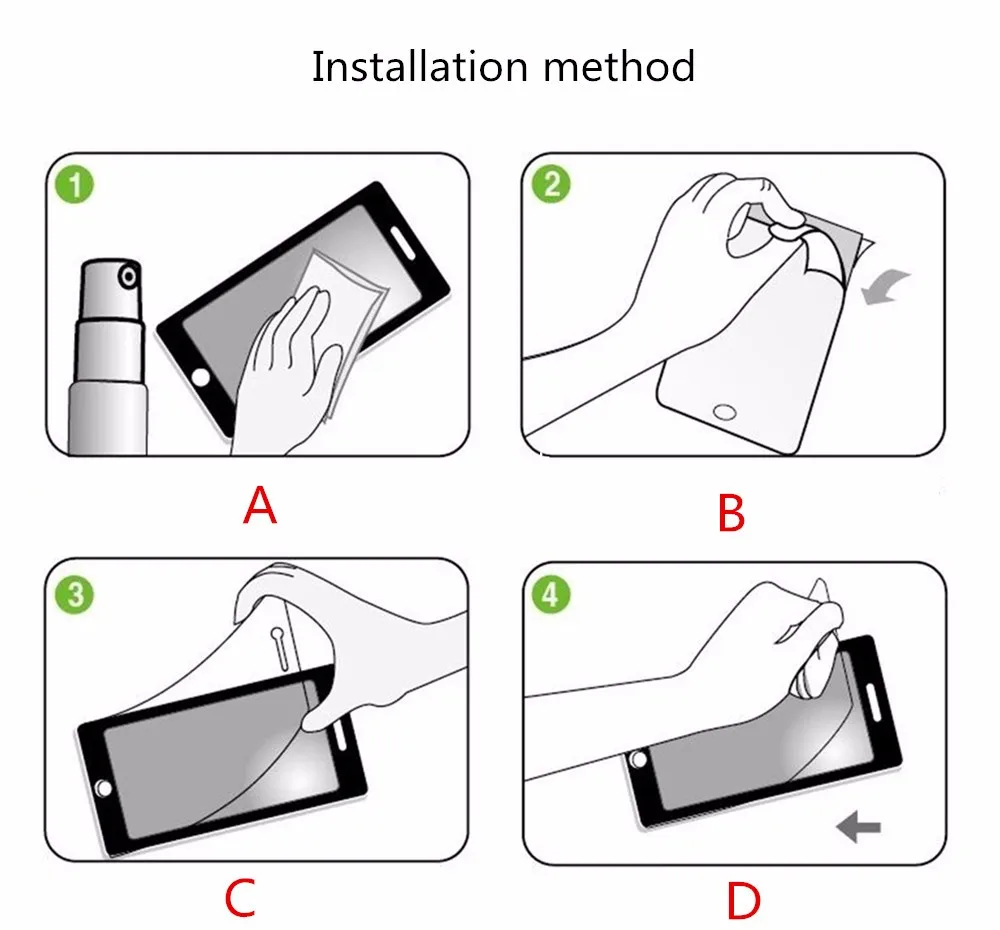 Installation method

1

A

2

B

3

C

4

D