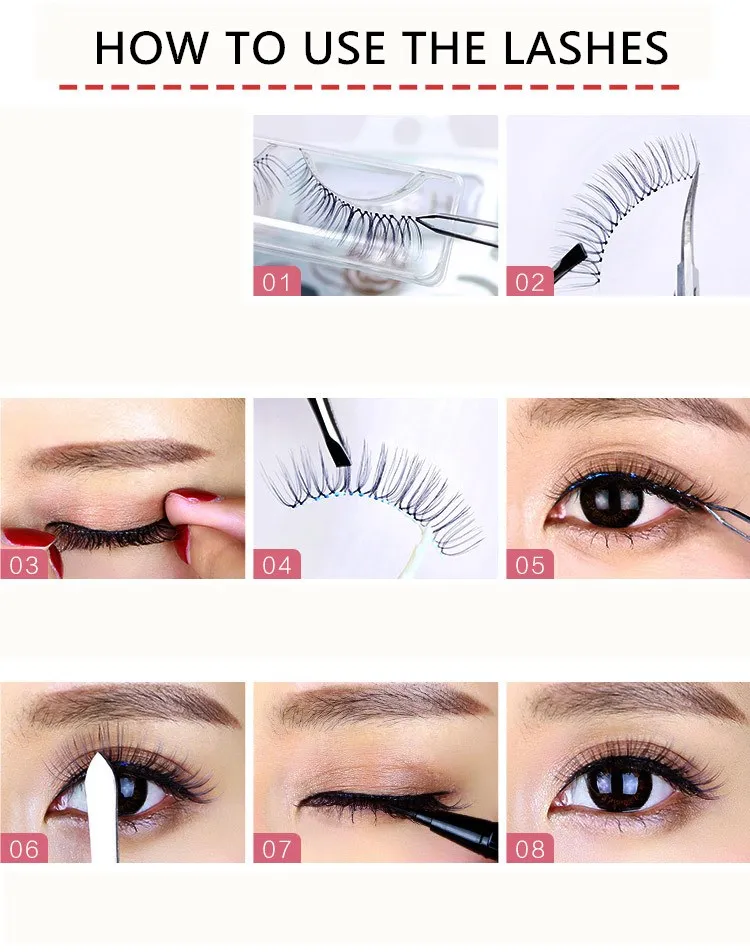 HOW TO USE THE LASHES

01

02

03

04

05

06

07

08