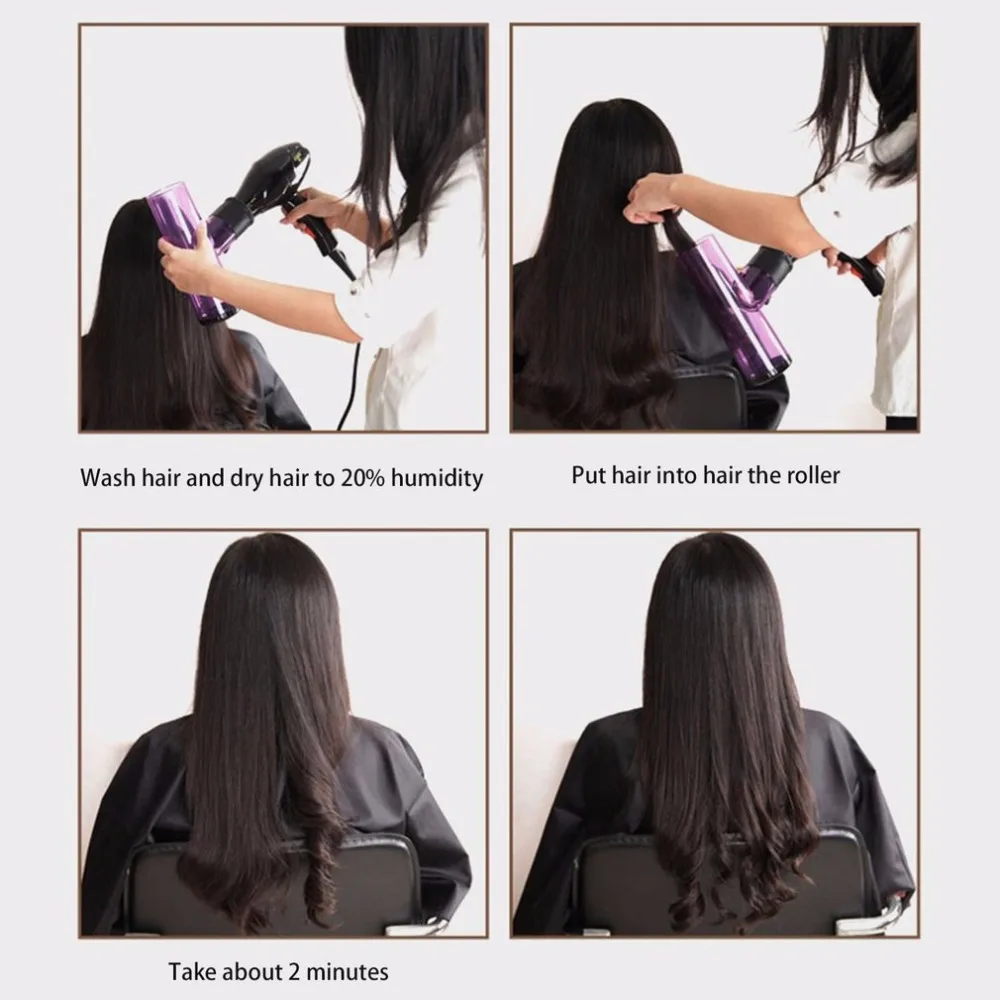 Wash hair and dry hair to 20% humidity

Put hair into hair the roller

Take about 2 minutes