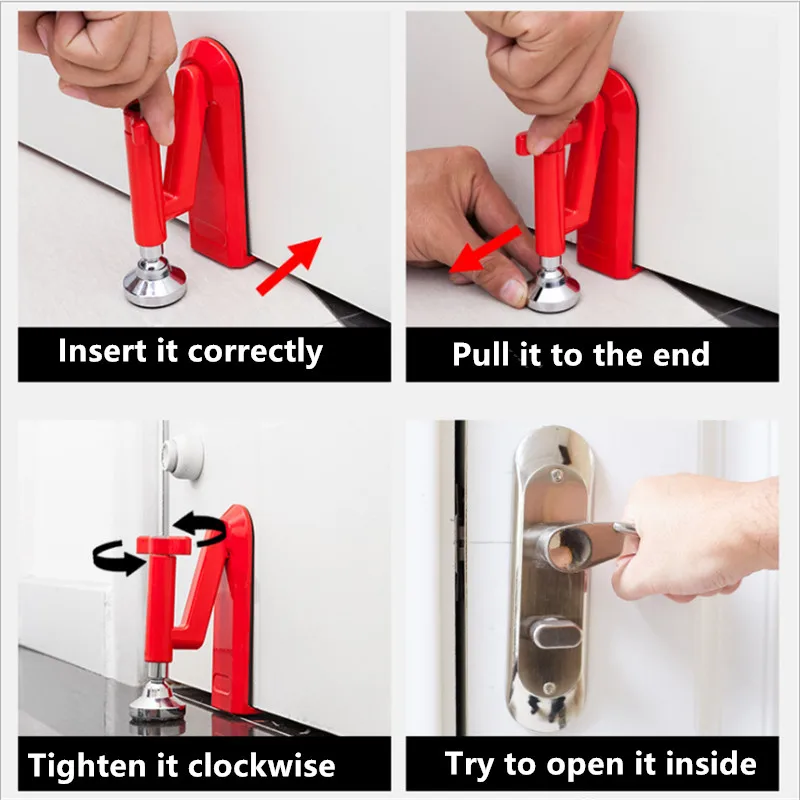 Insert it correctly

Pull it to the end

Tighten it clockwise

Try to open it inside