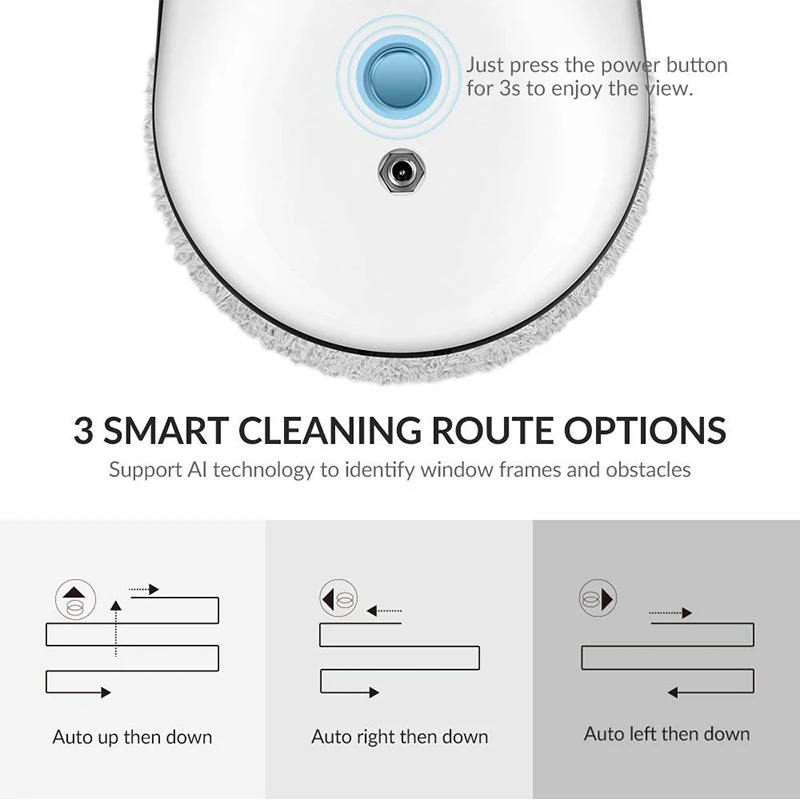 Just press the power button for 3s to enjoy the view.

3 SMART CLEANING ROUTE OPTIONS

Support AI technology to identify window frames and obstacles

Auto up then down

Auto right then down

Auto left then down