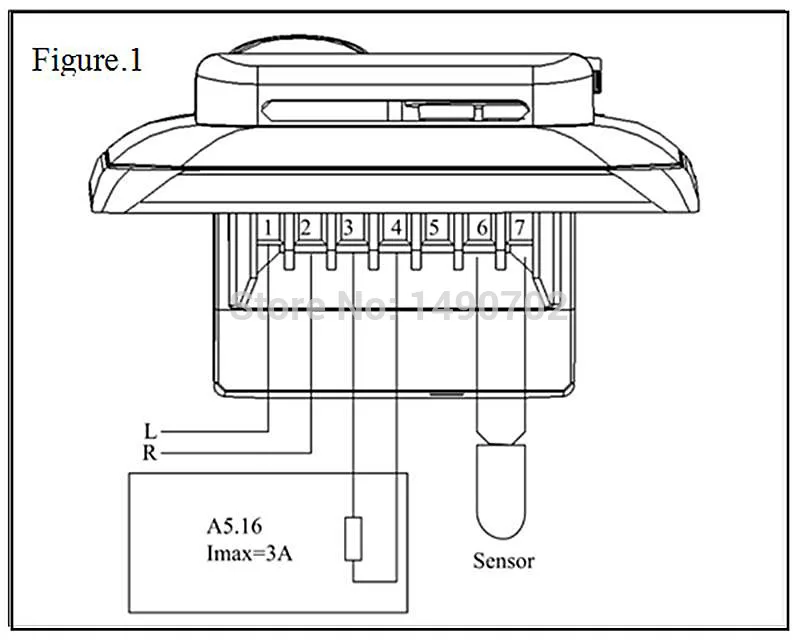 Figure.1

1 2 3 4 5 6 7

Store No: 1490702

L
R

A5.16
Imax=3A

Sensor