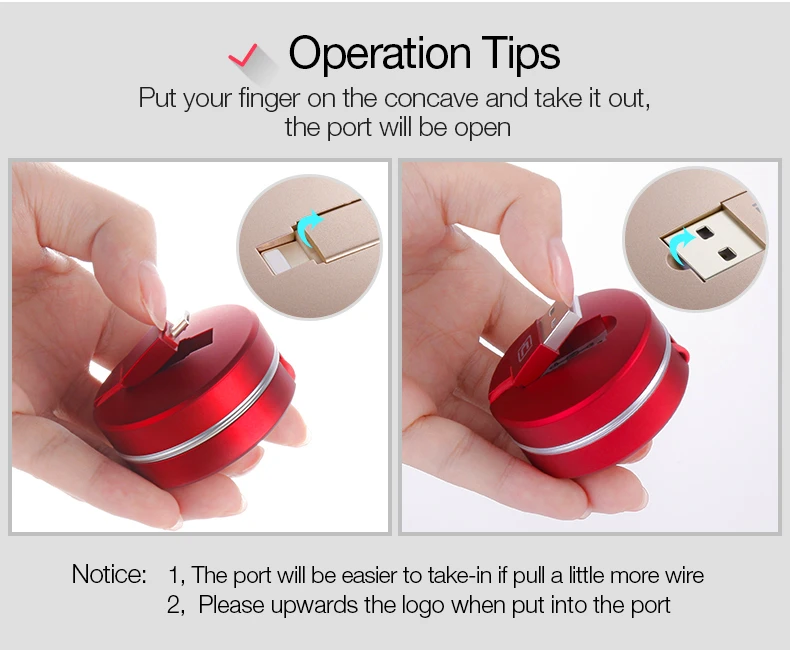 Operation Tips

Put your finger on the concave and take it out, the port will be open

Notice: 1, The port will be easier to take-in if pull a little more wire
2, Please upwards the logo when put into the port