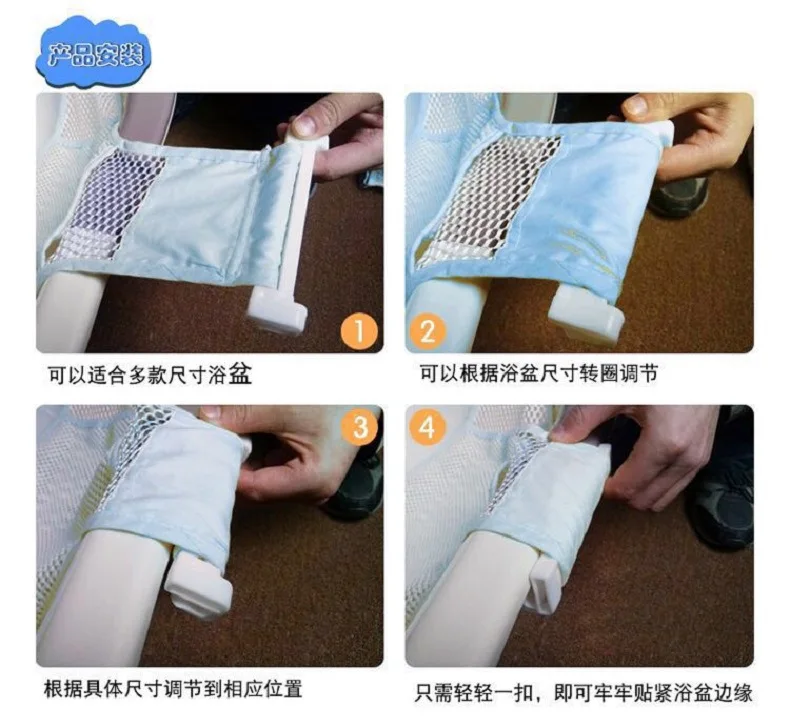 产品安装

1

可以适合多款尺寸浴盆

2

可以根据浴盆尺寸转圈调节

3

根据具体尺寸调节到相应位置

4

只需轻轻一扣，即可牢牢贴紧浴盆边缘